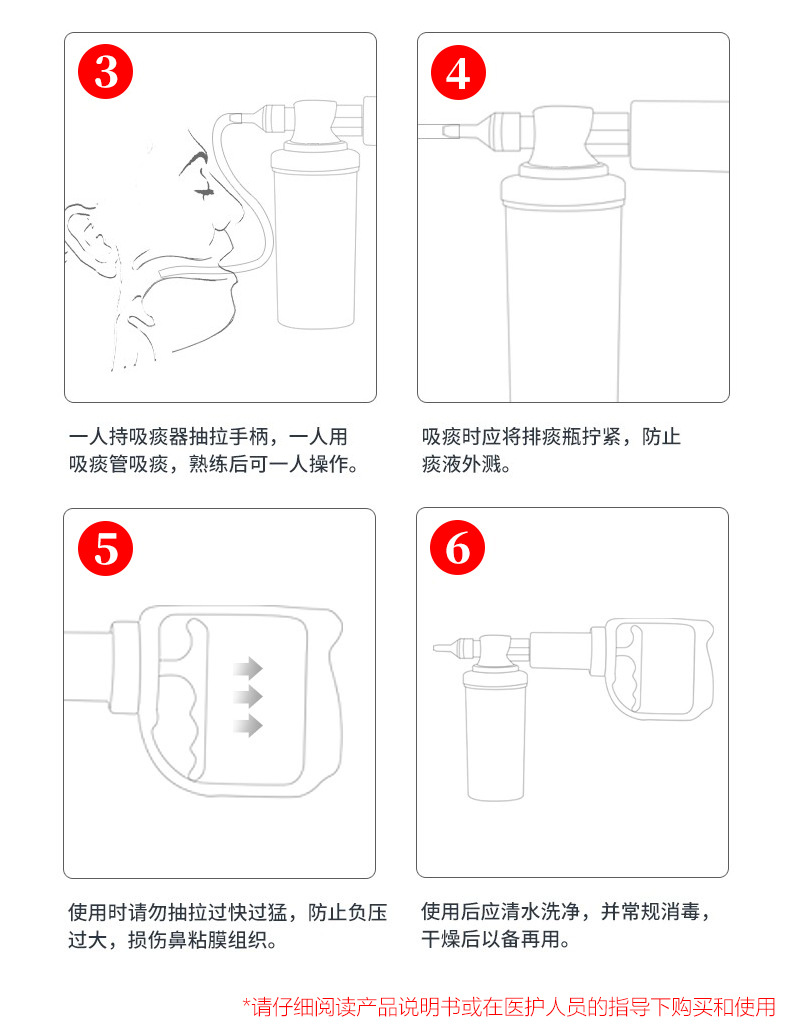 3

一人持吸痰器抽拉手柄，一人用吸痰管吸痰，熟练后可一人操作。

4

吸痰时应将排痰瓶拧紧，防止痰液外溅。

5

使用时请勿抽拉过快过猛，防止负压过大，损伤鼻粘膜组织。

6

使用后应清水洗净，并常规消毒，干燥后以备再用。

*请仔细阅读产品说明书或在医护人员的指导下购买和使用