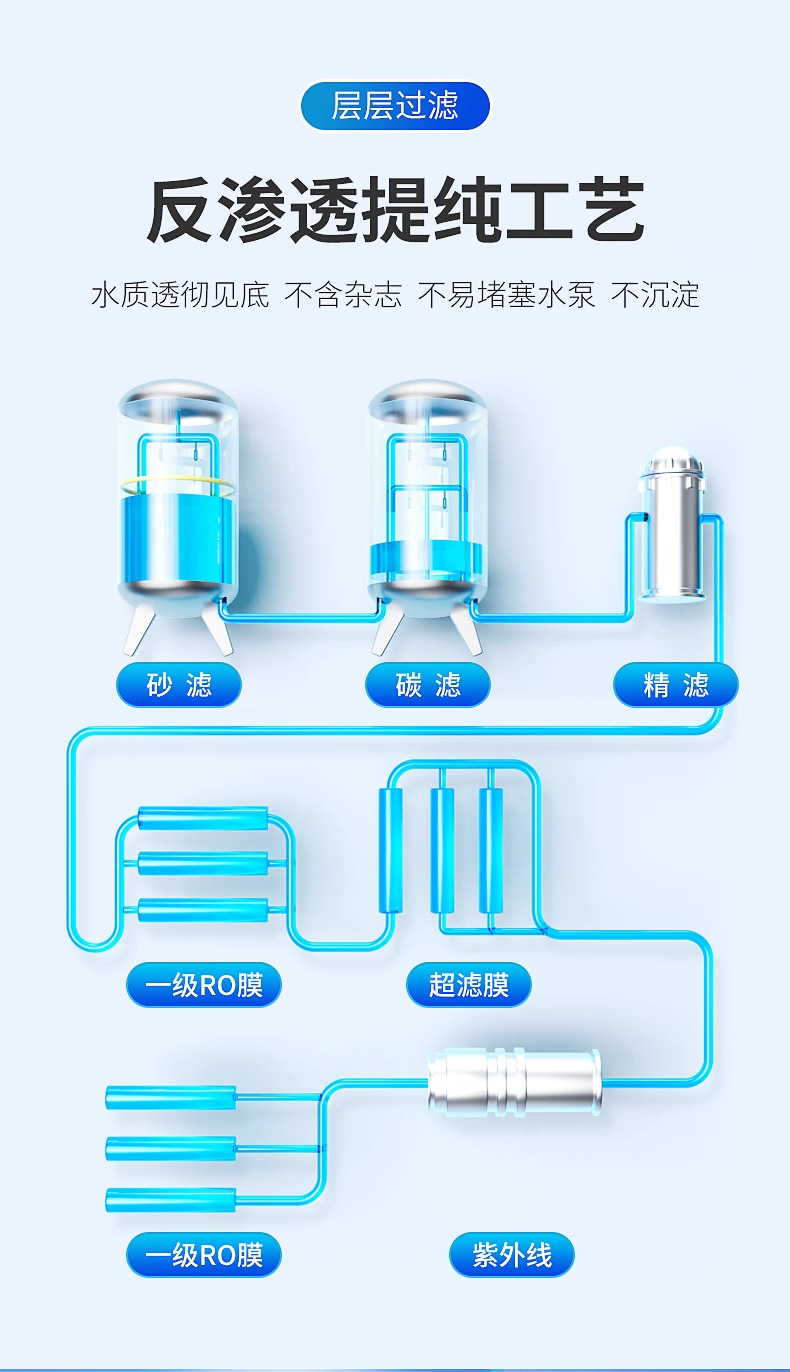 层层过滤

反渗透提纯工艺

水质透彻见底 不含杂志 不易堵塞水泵 不沉淀

砂 滤

碳 滤

精 滤

一级RO膜

超滤膜

一级RO膜

紫外线