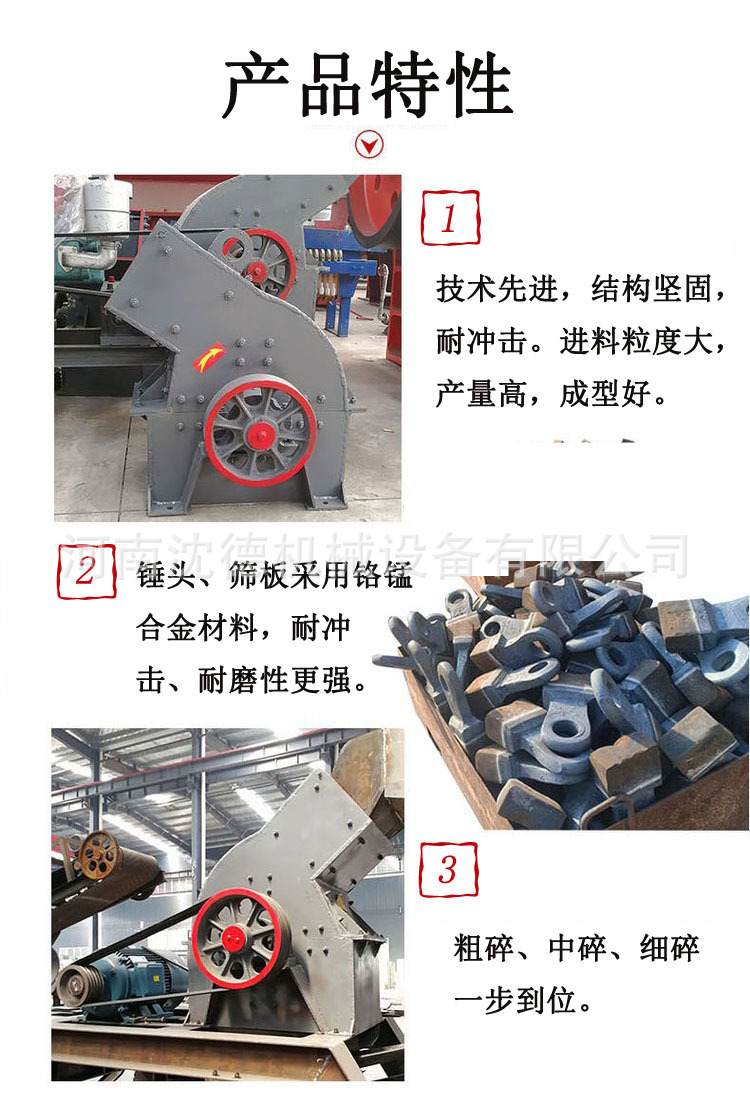 产品特性

1

技术先进，结构坚固，耐冲击。进料粒度大，产量高，成型好。

河南沈德机械设备有限公司

2

锤头、筛板采用铬锰合金材料，耐冲击、耐磨性更强。

3

粗碎、中碎、细碎一步到位。