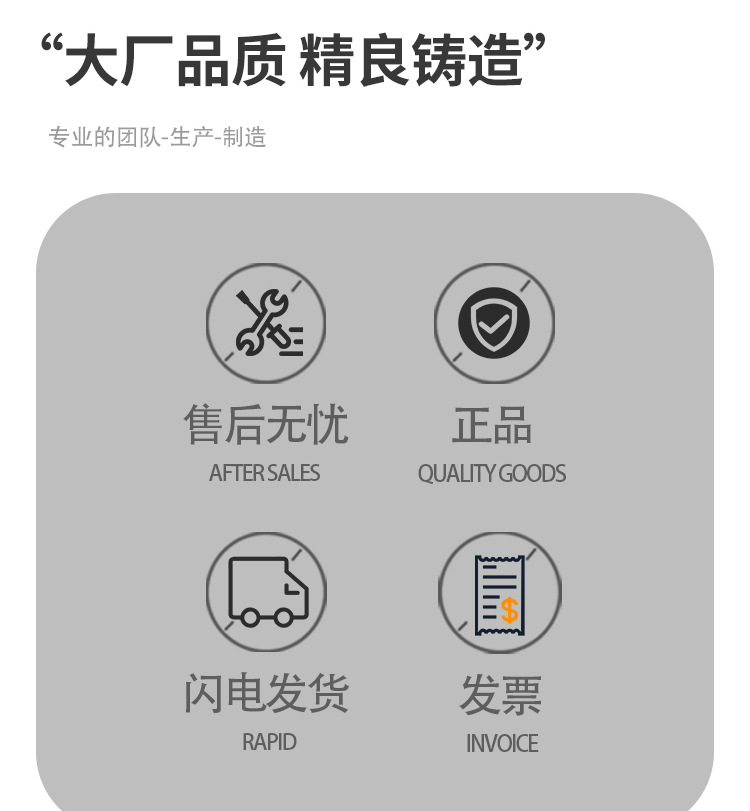 “大厂品质 精良铸造”

专业的团队-生产-制造

售后无忧
AFTER SALES

正品
QUALITY GOODS

闪电发货
RAPID

发票
INVOICE