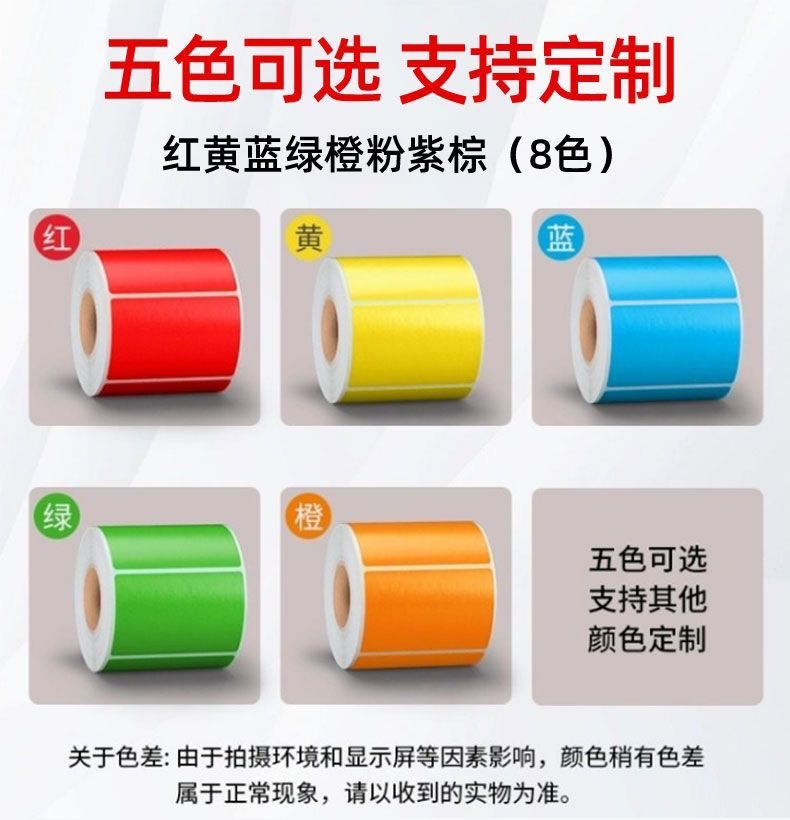 五色可选 支持定制

红黄蓝绿橙粉紫棕（8色）

红

黄

蓝

绿

橙

五色可选
支持其他
颜色定制

关于色差: 由于拍摄环境和显示屏等因素影响，颜色稍有色差属于正常现象，请以收到的实物为准。