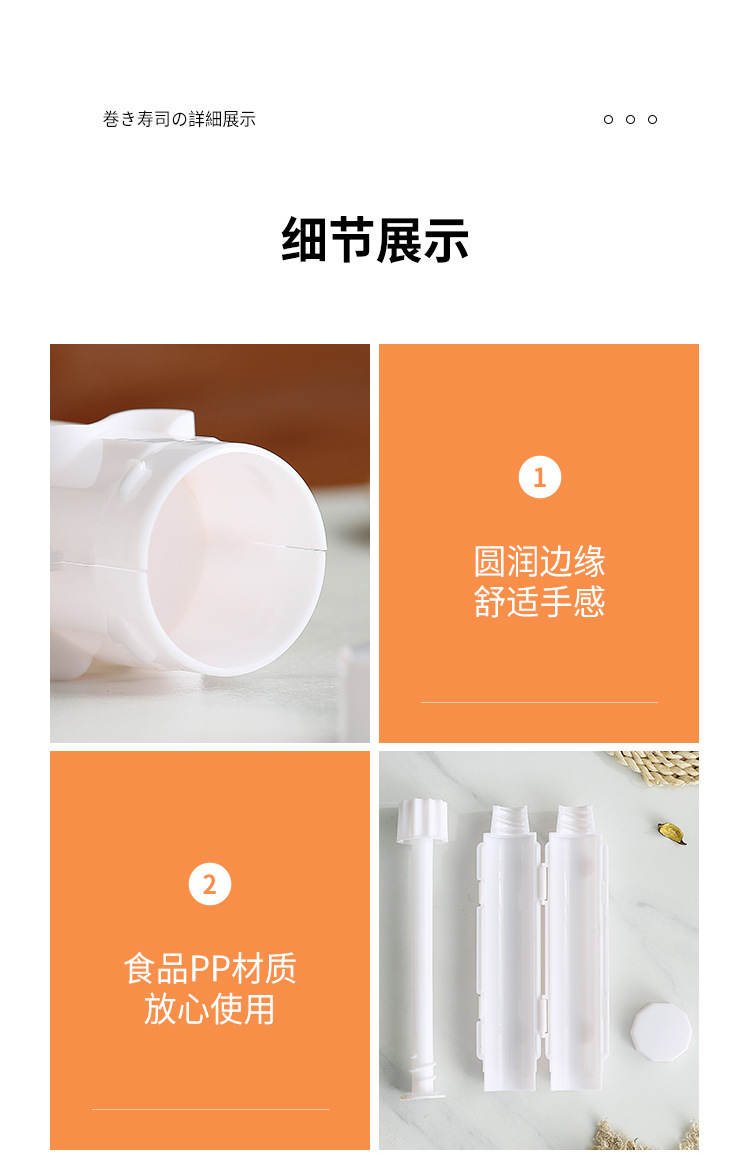 巻き寿司の詳細展示

细节展示

1

圆润边缘
舒适手感

2

食品PP材质
放心使用