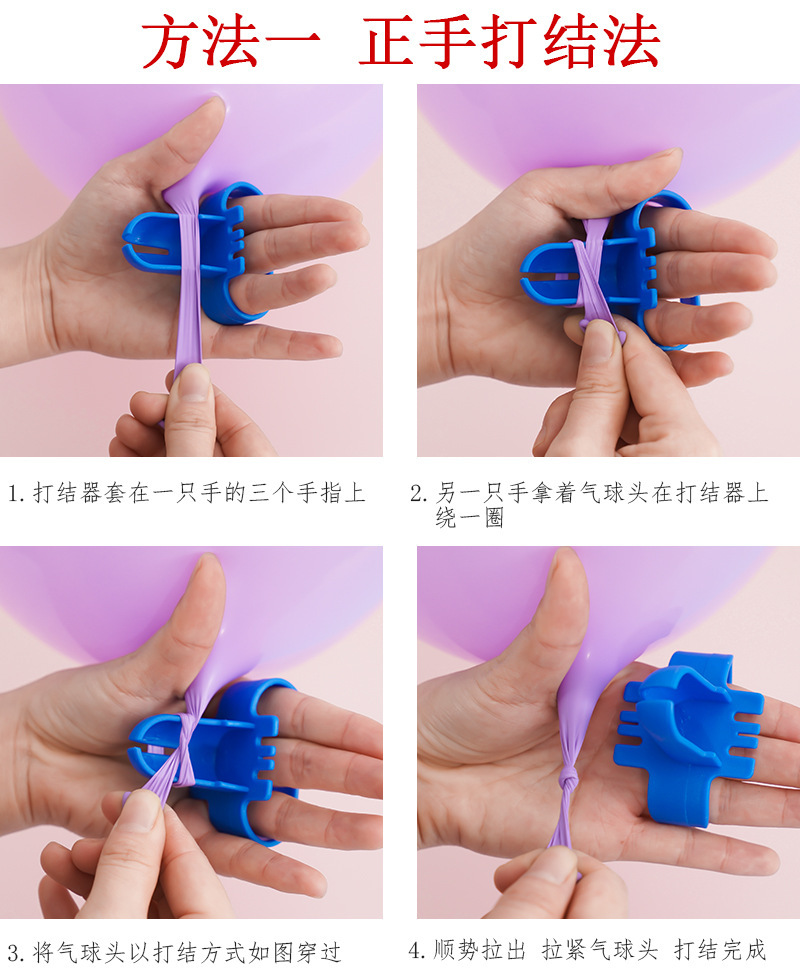 方法一 正手打结法

1. 打结器套在一只手的三个手指上

2. 另一只手拿着气球头在打结器上绕一圈

3. 将气球头以打结方式如图穿过

4. 顺势拉出 拉紧气球头 打结完成