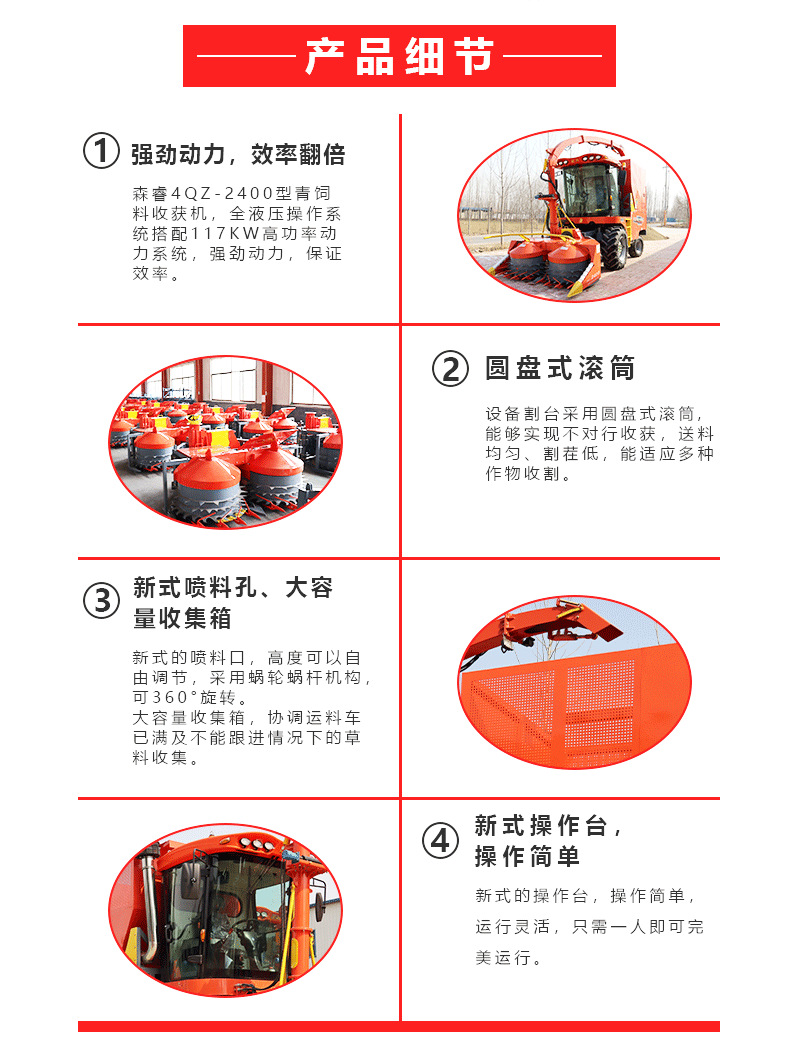 产品细节

① 强劲动力，效率翻倍

森睿4QZ-2400型青饲料收获机，全液压操作系统搭配117KW高功率动力系统，强劲动力，保证效率。

② 圆盘式滚筒

设备割台采用圆盘式滚筒，能够实现不对行收获，送料均匀、割茬低，能适应多种作物收割。

③ 新式喷料孔、大容量收集箱

新式的喷料口，高度可以自由调节，采用蜗轮蜗杆机构，可360°旋转。
大容量收集箱，协调运料车已满及不能跟进情况下的草料收集。

④ 新式操作台，操作简单

新式的操作台，操作简单，运行灵活，只需一人即可完美运行。