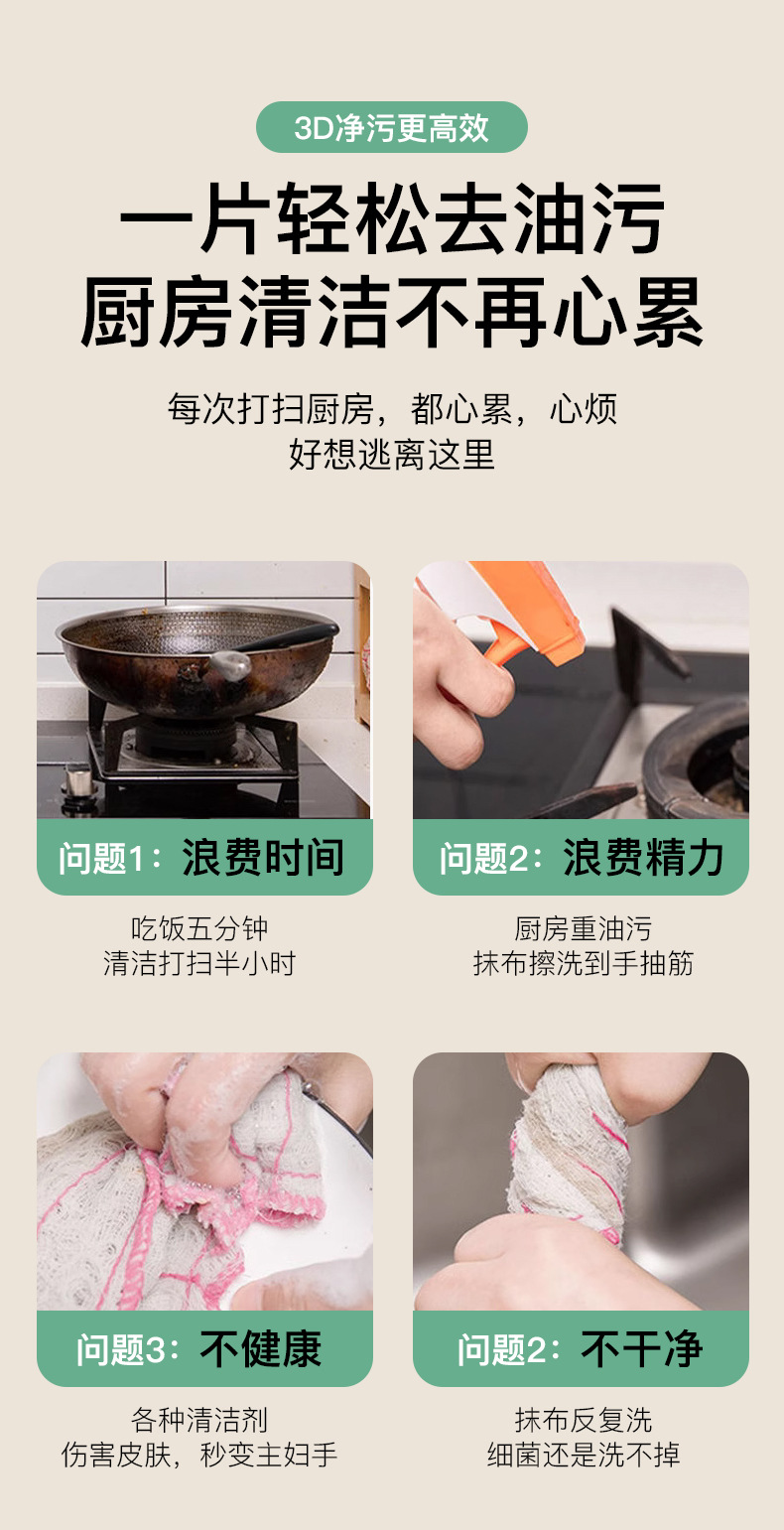 3D净污更高效

一片轻松去油污
厨房清洁不再心累

每次打扫厨房，都心累，心烦
好想逃离这里

问题1：浪费时间

吃饭五分钟
清洁打扫半小时

问题2：浪费精力

厨房重油污
抹布擦洗到手抽筋

问题3：不健康

各种清洁剂
伤害皮肤，秒变主妇手

问题2：不干净

抹布反复洗
细菌还是洗不掉