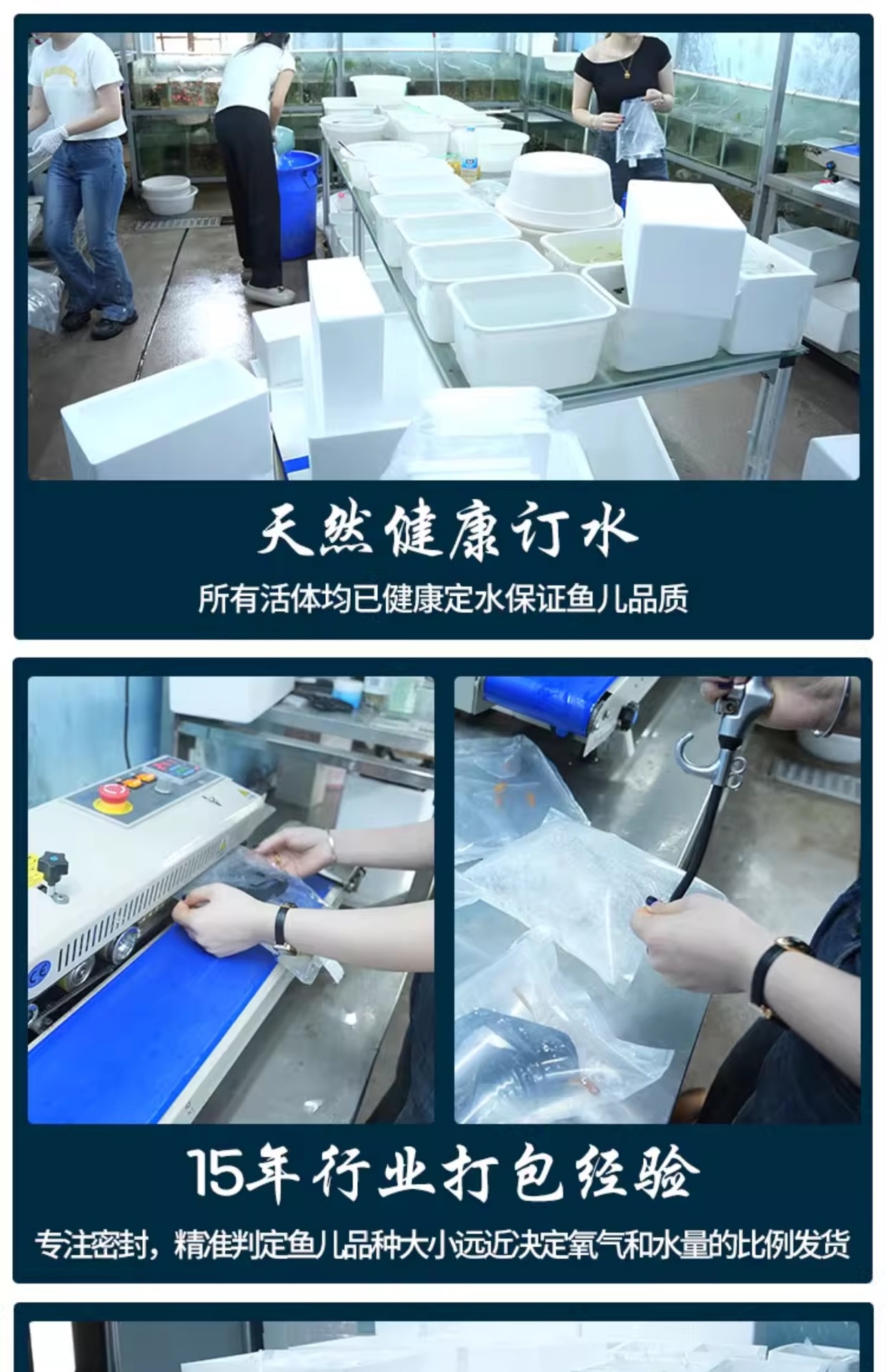 天然健康订水

所有活体均已健康定水保证鱼儿品质

15年行业打包经验

专注密封，精准判定鱼儿品种大小远近决定氧气和水量的比例发货