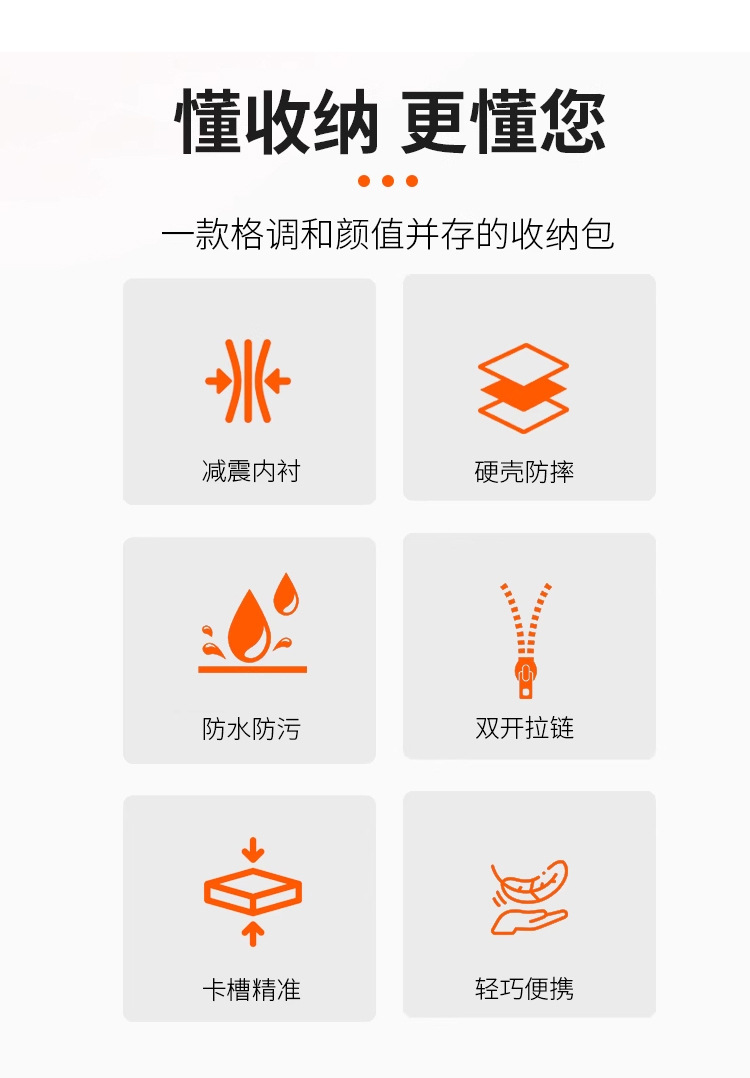 懂收纳 更懂您

一款格调和颜值并存的收纳包

减震内衬

硬壳防摔

防水防污

双开拉链

卡槽精准

轻巧便携