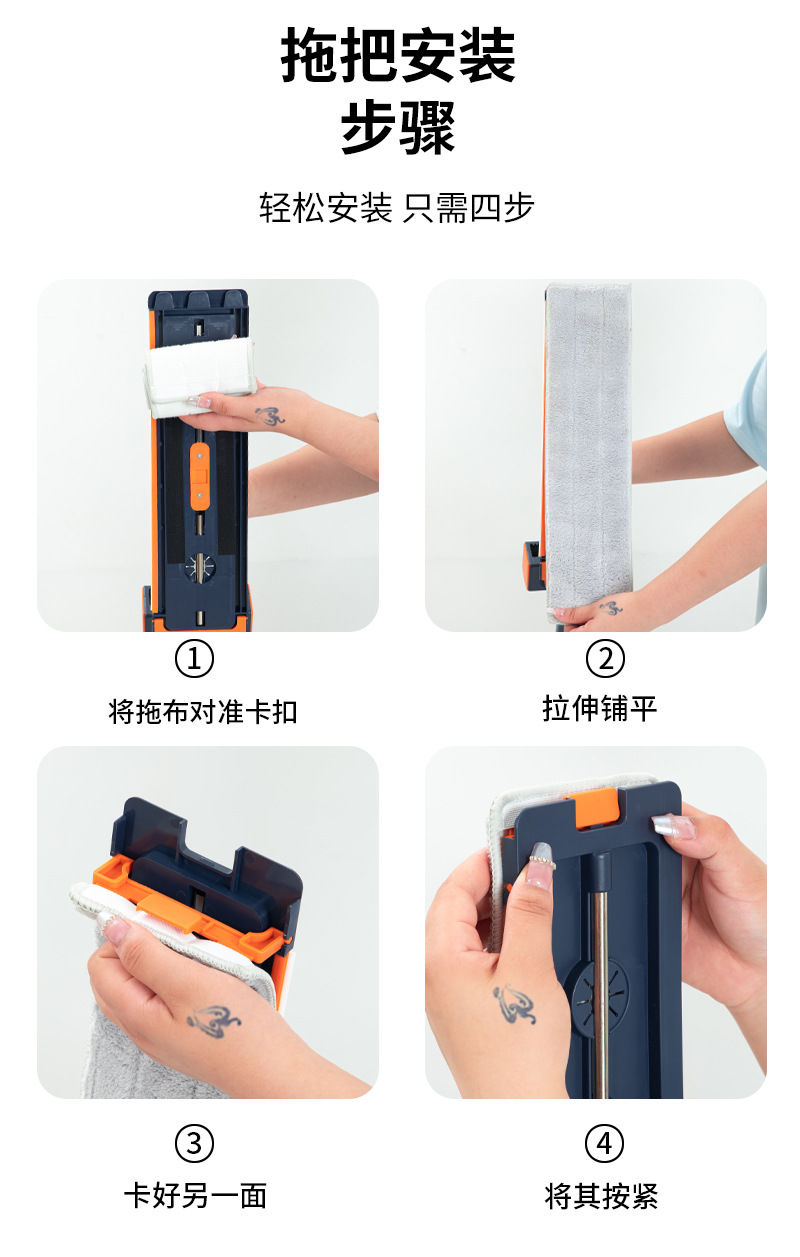 拖把安装
步骤

轻松安装 只需四步

①
将拖布对准卡扣

②
拉伸铺平

③
卡好另一面

④
将其按紧