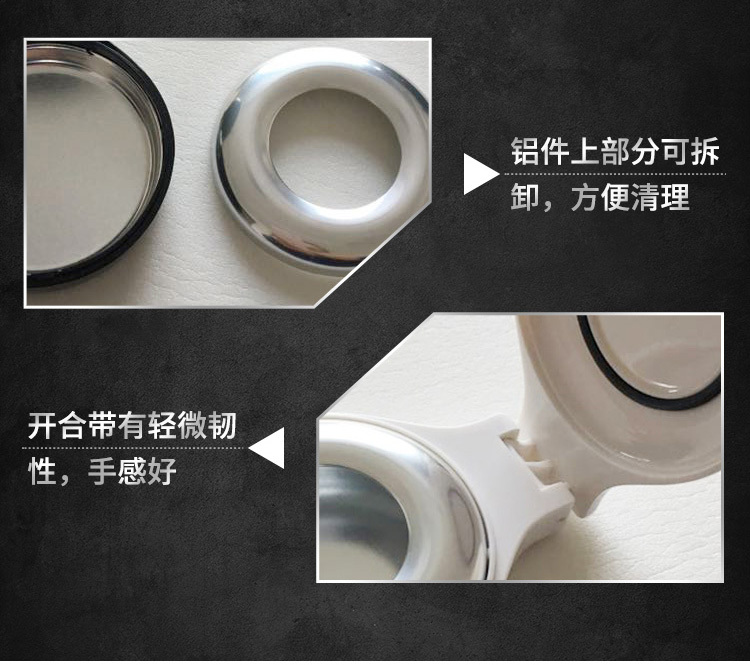 铝件上部分可拆卸，方便清理

开合带有轻微韧性，手感好