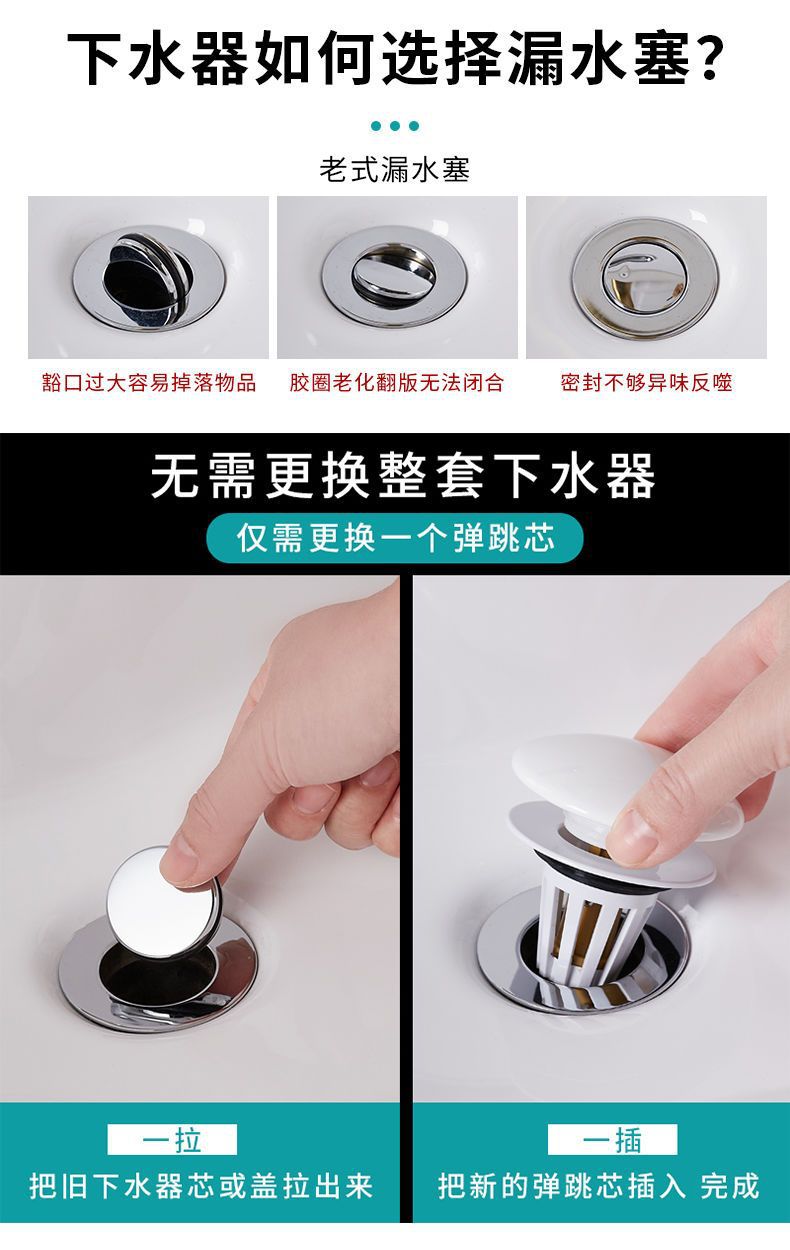 下水器如何选择漏水塞？

老式漏水塞

豁口过大容易掉落物品

胶圈老化翻版无法闭合

密封不够异味反噬

无需更换整套下水器

仅需更换一个弹跳芯

一拉

把旧下水器芯或盖拉出来

一插

把新的弹跳芯插入 完成