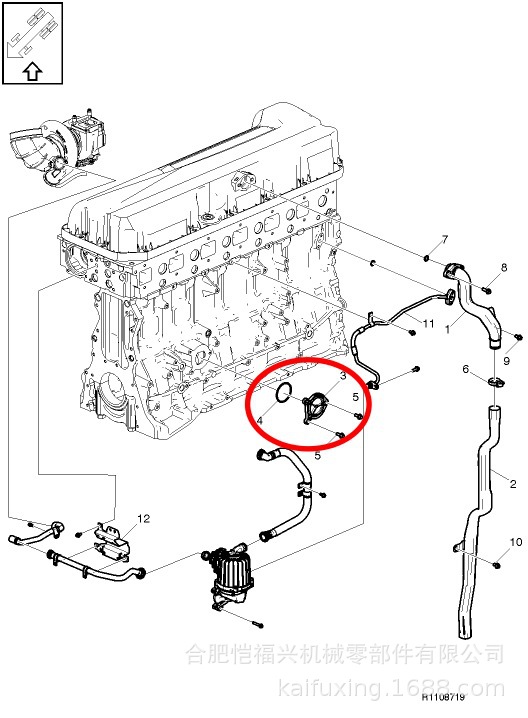 7
8
11
1
9
6
3
5
4
5
2
12
10
合肥恺福兴机械零部件有限公司
kaifuxing.1688.com
R1108719