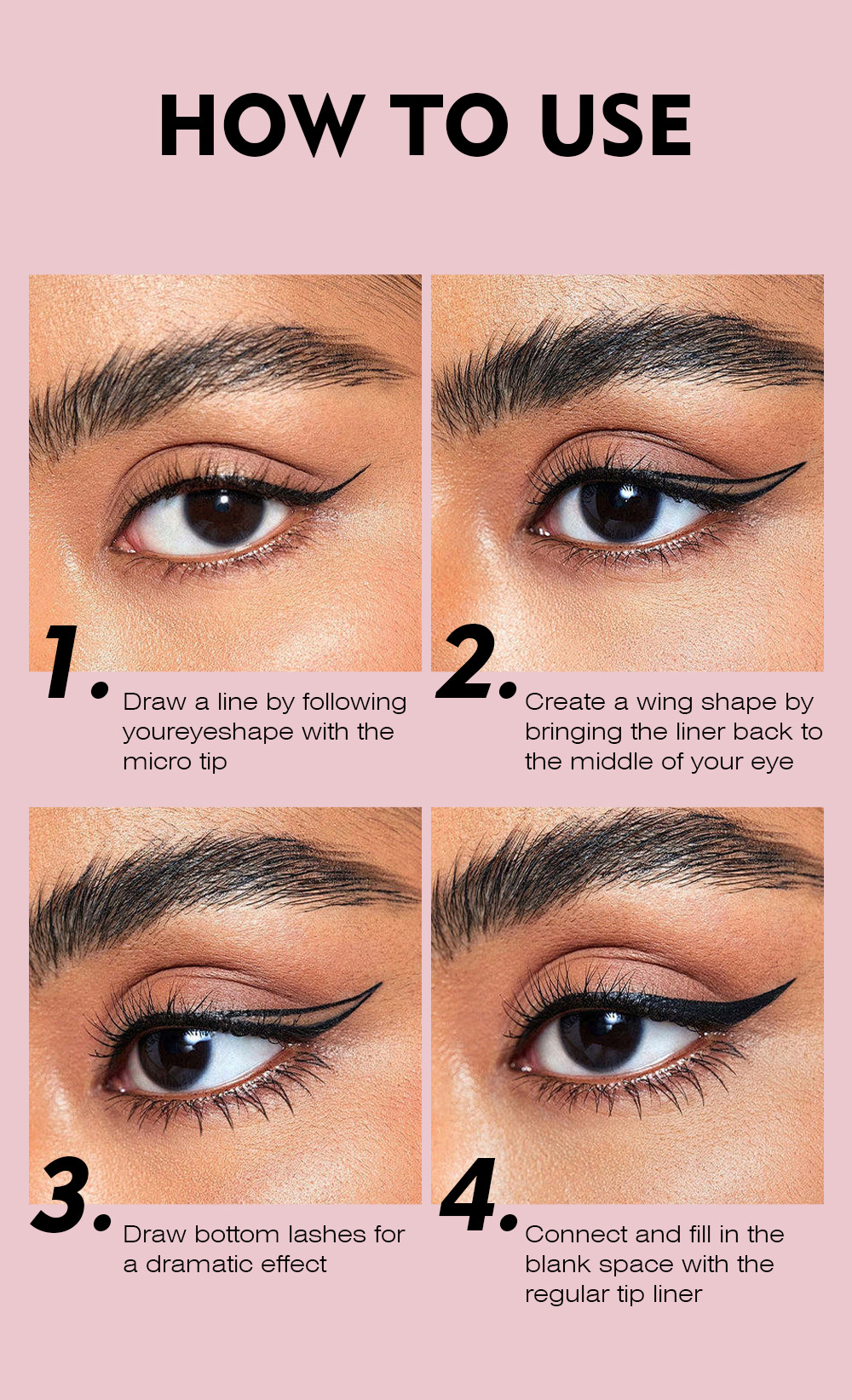 HOW TO USE

1. Draw a line by following youreyeshape with the micro tip

2. Create a wing shape by bringing the liner back to the middle of your eye

3. Draw bottom lashes for a dramatic effect

4. Connect and fill in the blank space with the regular tip liner