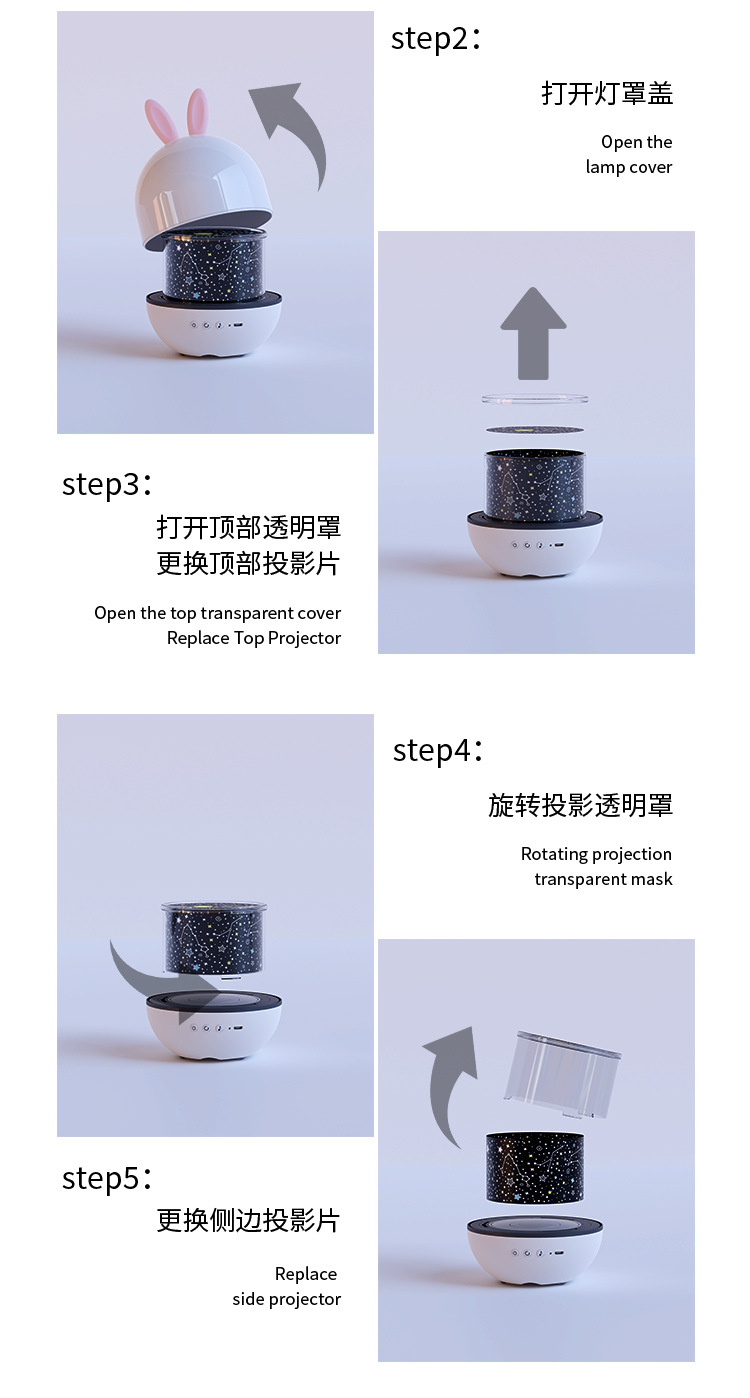 step2：

打开灯罩盖

Open the lamp cover

step3：

打开顶部透明罩
更换顶部投影片

Open the top transparent cover
Replace Top Projector

step4：

旋转投影透明罩

Rotating projection transparent mask

step5：

更换侧边投影片

Replace side projector