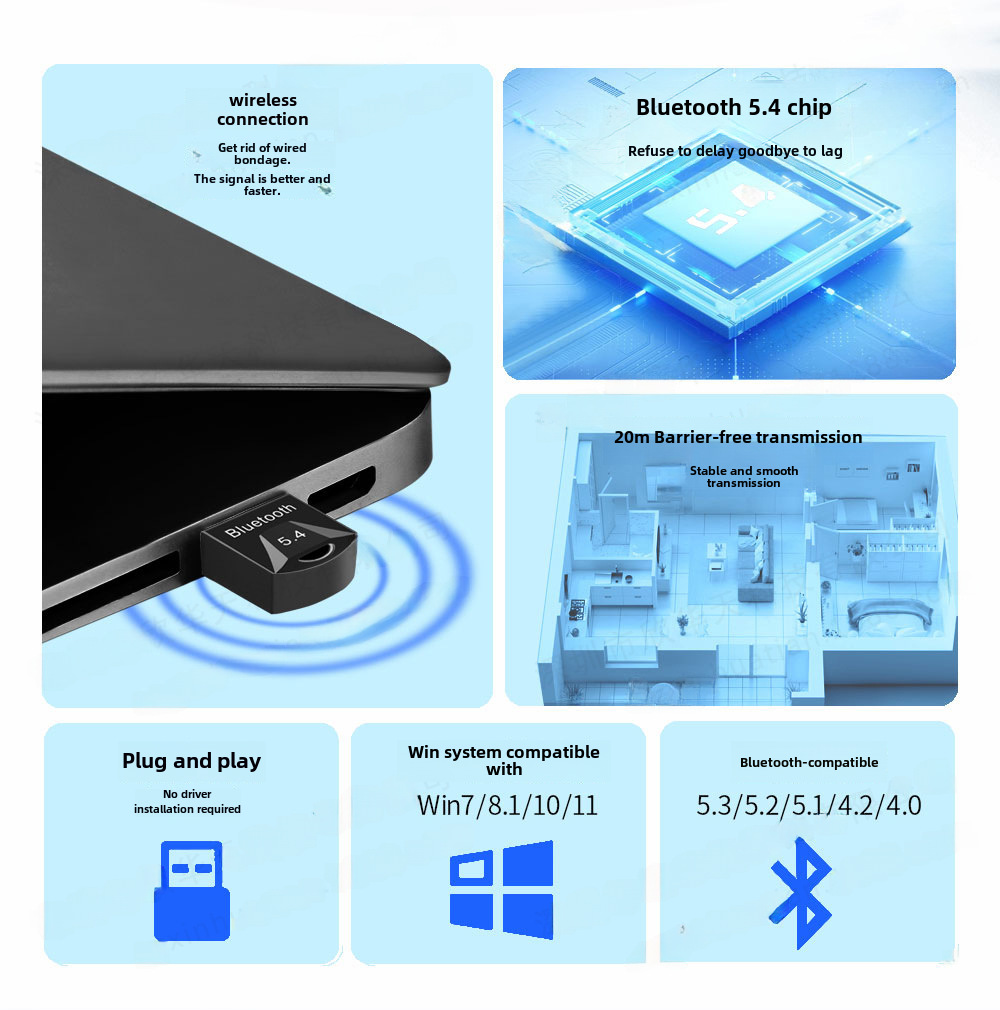 wireless connection

Get rid of wired bondage.

The signal is better and faster.

Bluetooth 5.4

Bluetooth 5.4 chip

Refuse to delay goodbye to lag

5.4

20m Barrier-free transmission

Stable and smooth transmission

Plug and play

No driver installation required

Win system compatible with

Win7/8.1/10/11

Bluetooth-compatible

5.3/5.2/5.1/4.2/4.0