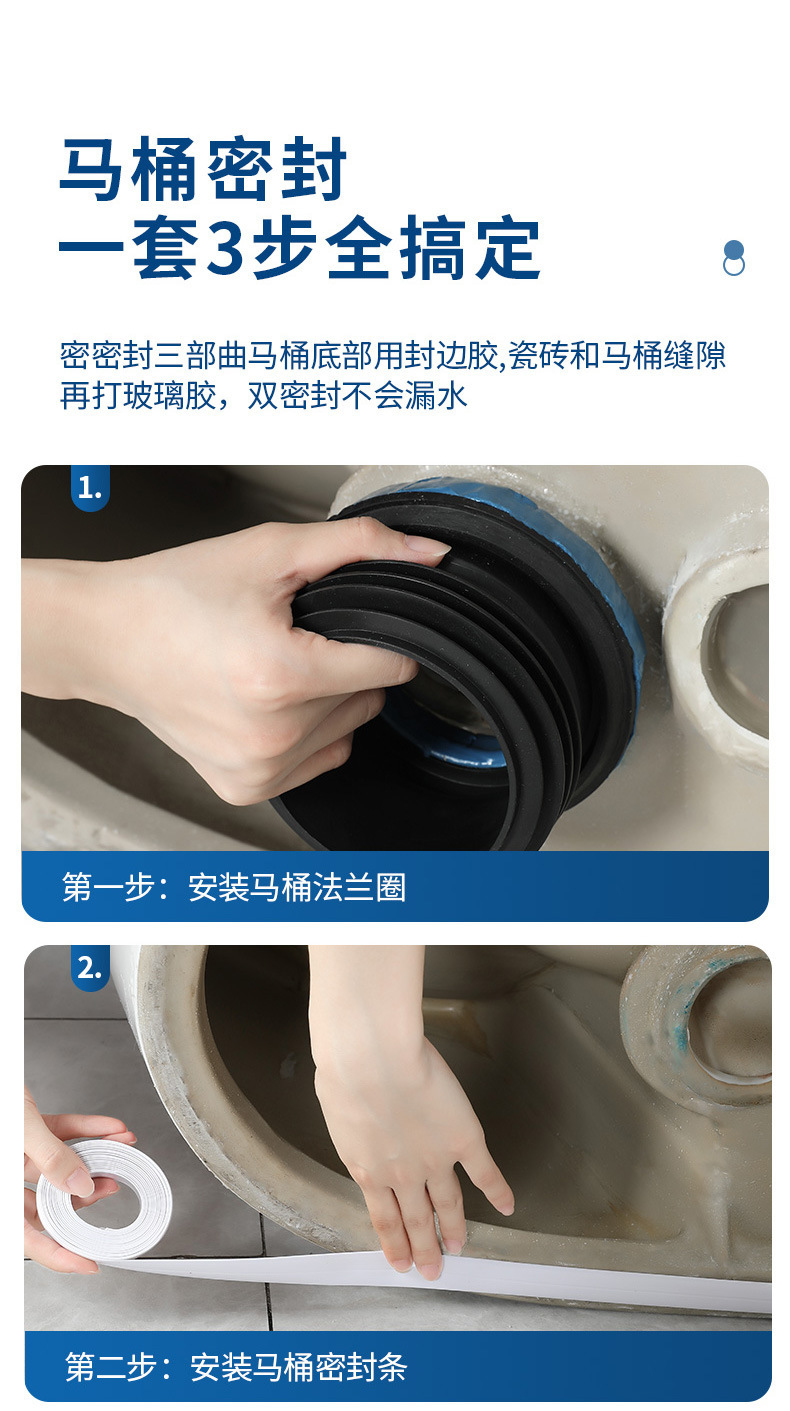 马桶密封
一套3步全搞定

密密封三部曲马桶底部用封边胶,瓷砖和马桶缝隙再打玻璃胶，双密封不会漏水

1.

第一步：安装马桶法兰圈

2.

第二步：安装马桶密封条