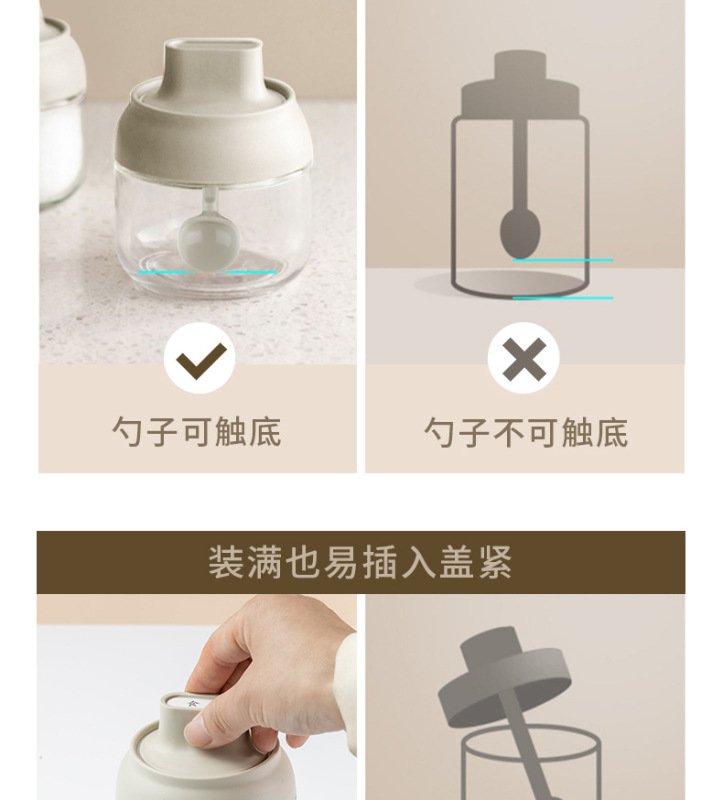 勺子可触底

勺子不可触底

装满也易插入盖紧