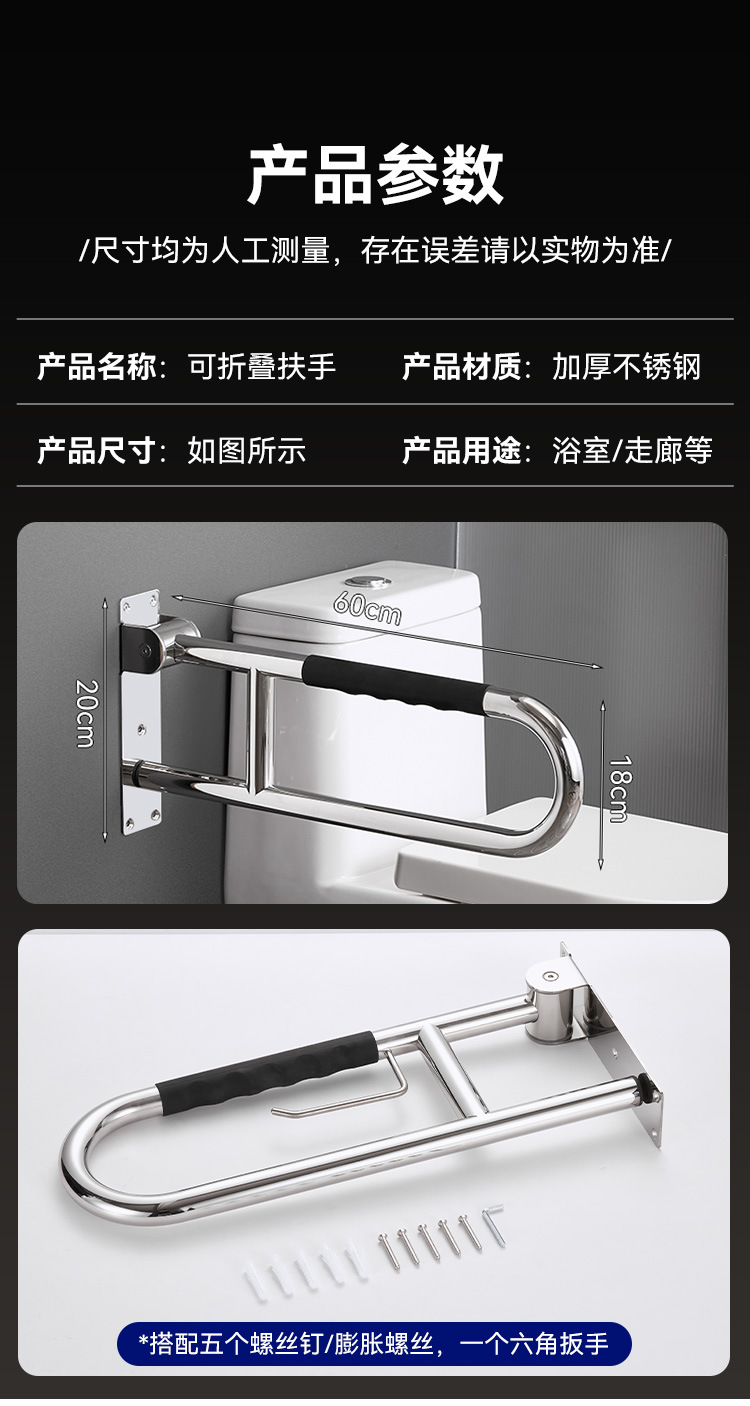 产品参数

/尺寸均为人工测量，存在误差请以实物为准/

产品名称：可折叠扶手

产品材质：加厚不锈钢

产品尺寸：如图所示

产品用途：浴室/走廊等

60cm

20cm

18cm

*搭配五个螺丝钉/膨胀螺丝，一个六角扳手