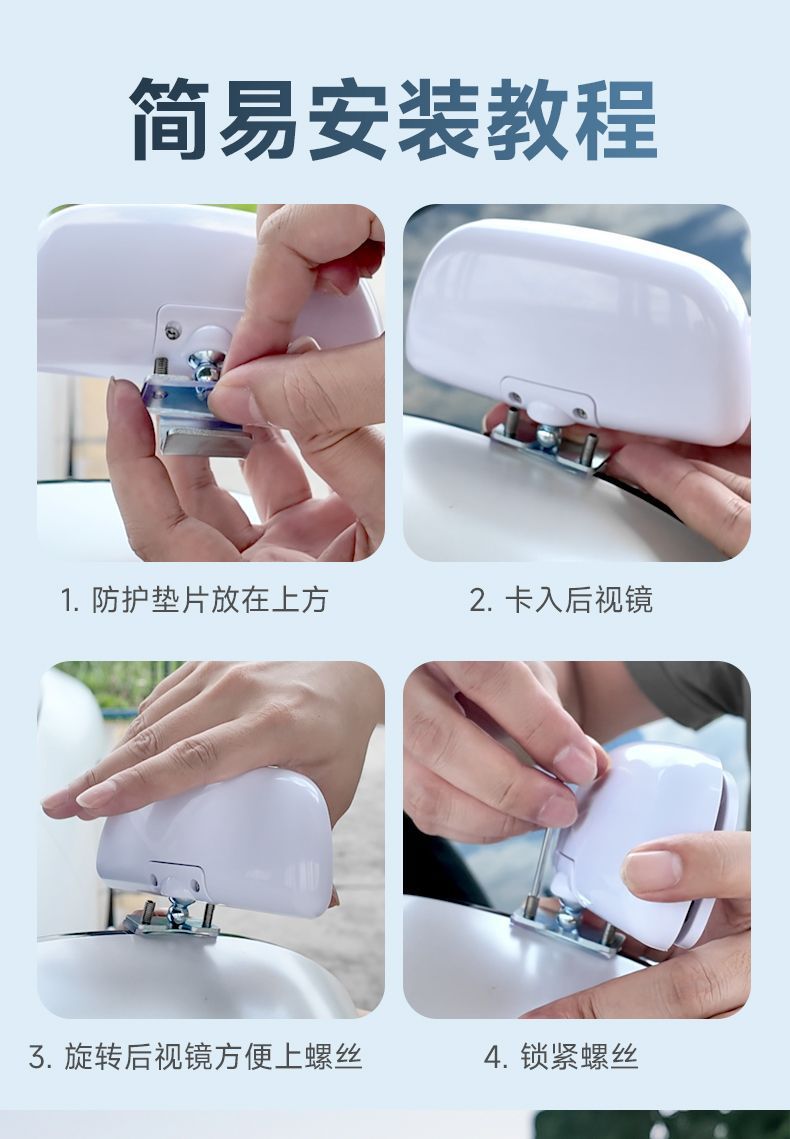 简易安装教程

1. 防护垫片放在上方

2. 卡入后视镜

3. 旋转后视镜方便上螺丝

4. 锁紧螺丝