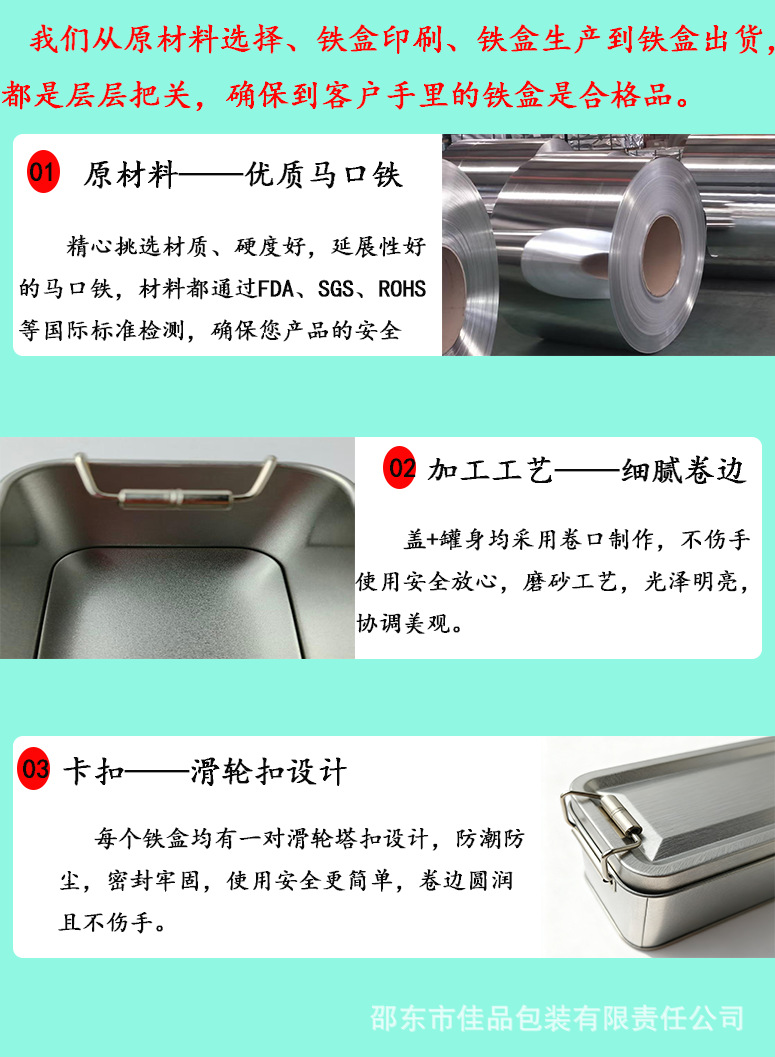 我们从原材料选择、铁盒印刷、铁盒生产到铁盒出货，都是层层把关，确保到客户手里的铁盒是合格品。

01 原材料——优质马口铁

精心挑选材质、硬度好，延展性好的马口铁，材料都通过FDA、SGS、ROHS等国际标准检测，确保您产品的安全

02 加工工艺——细腻卷边

盖+罐身均采用卷口制作，不伤手使用安全放心，磨砂工艺，光泽明亮，协调美观。

03 卡扣——滑轮扣设计

每个铁盒均有一对滑轮塔扣设计，防潮防尘，密封牢固，使用安全更简单，卷边圆润且不伤手。

邵东市佳品包装有限责任公司