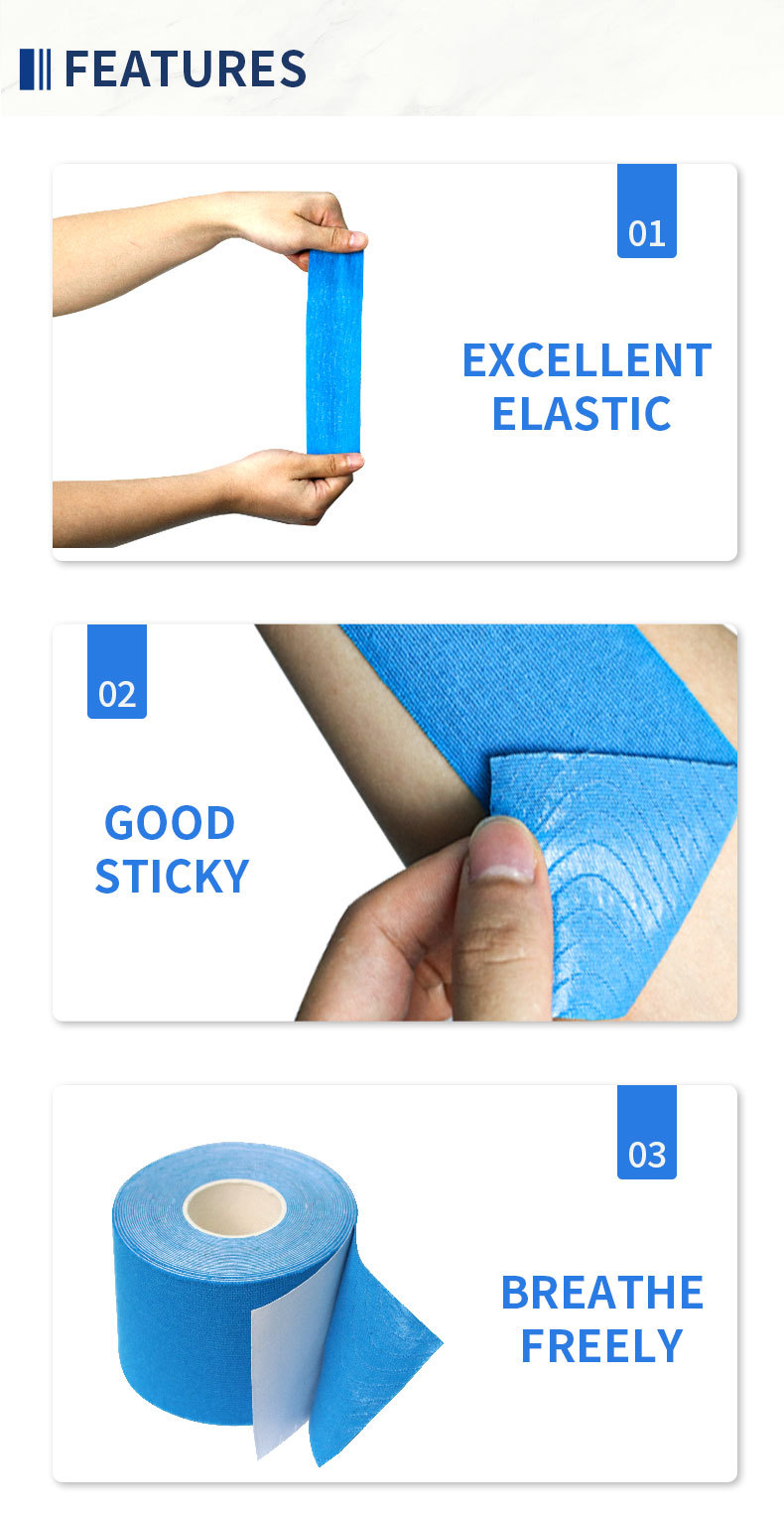 FEATURES

01

EXCELLENT ELASTIC

02

GOOD STICKY

03

BREATHE FREELY