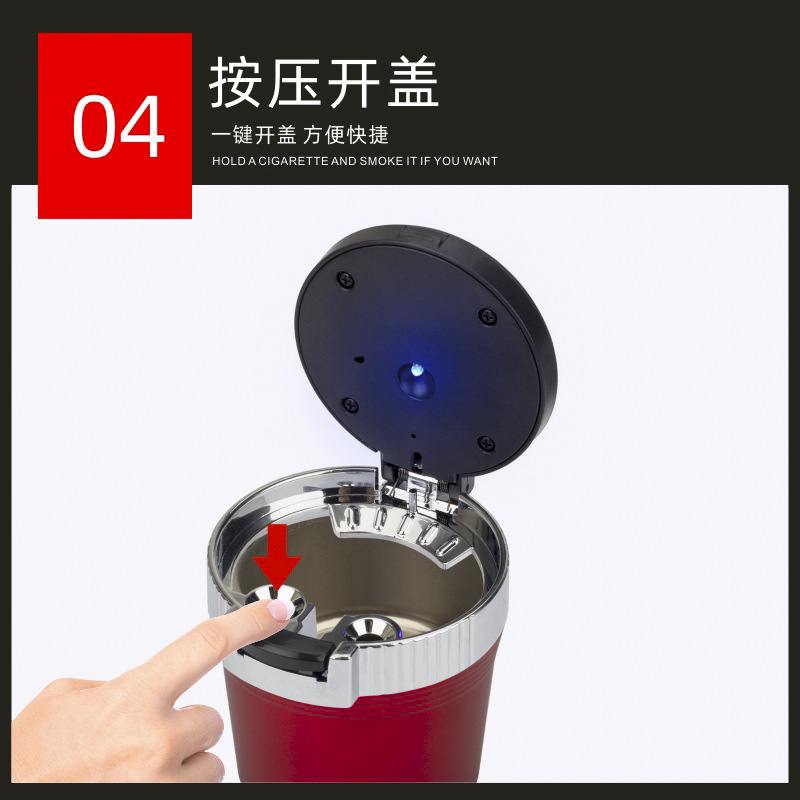 04

按压开盖

一键开盖 方便快捷

HOLD A CIGARETTE AND SMOKE IT IF YOU WANT