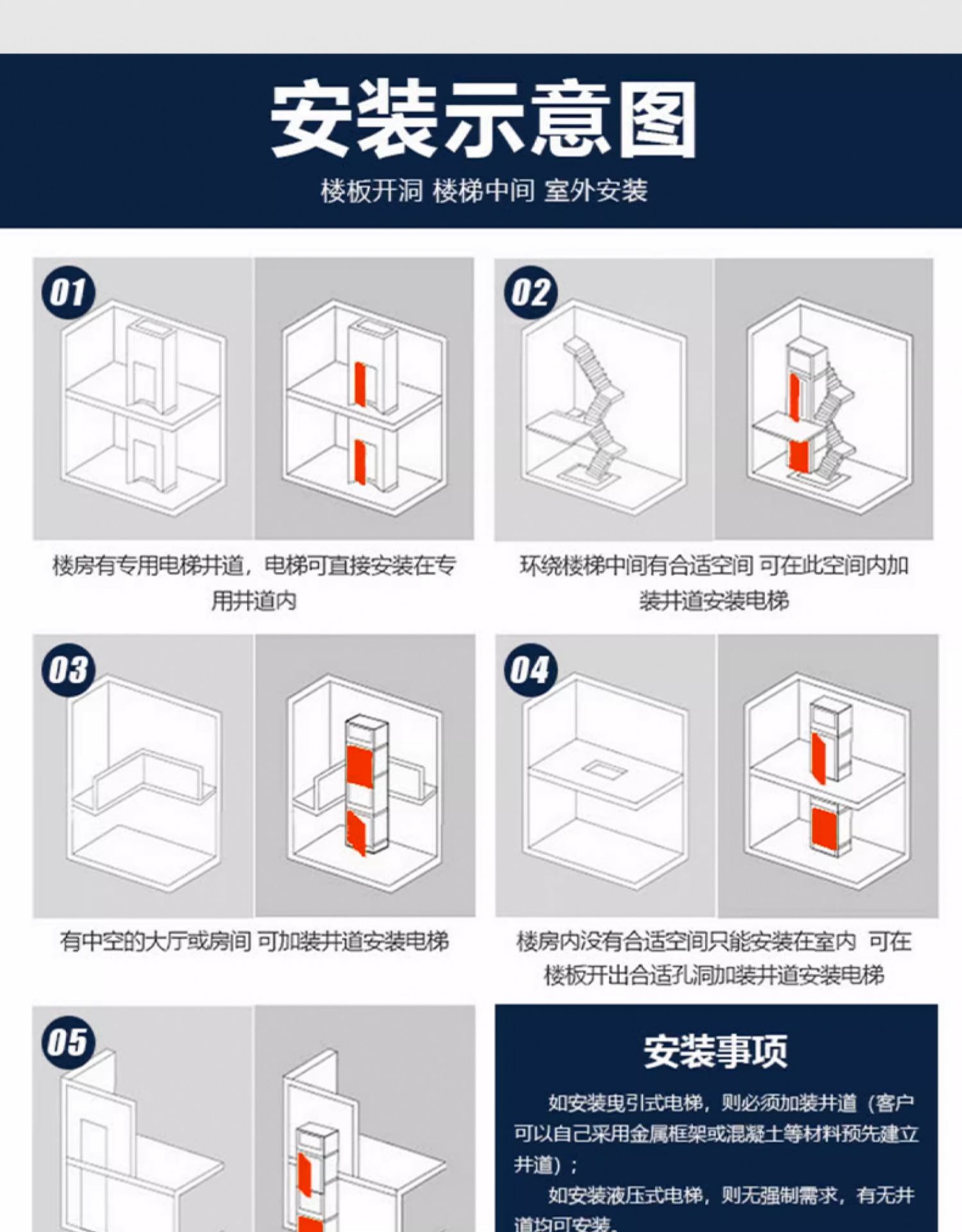 安装示意图

楼板开洞 楼梯中间 室外安装

01

楼房有专用电梯井道，电梯可直接安装在专用井道内

02

环绕楼梯中间有合适空间 可在此空间内加装井道安装电梯

03

有中空的大厅或房间 可加装井道安装电梯

04

楼房内没有合适空间只能安装在室内 可在楼板开出合适孔洞加装井道安装电梯

05

安装事项

如安装曳引式电梯，则必须加装井道（客户可以自己采用金属框架或混凝土等材料预先建立井道）；

如安装液压式电梯，则无强制需求，有无井道均可安装。