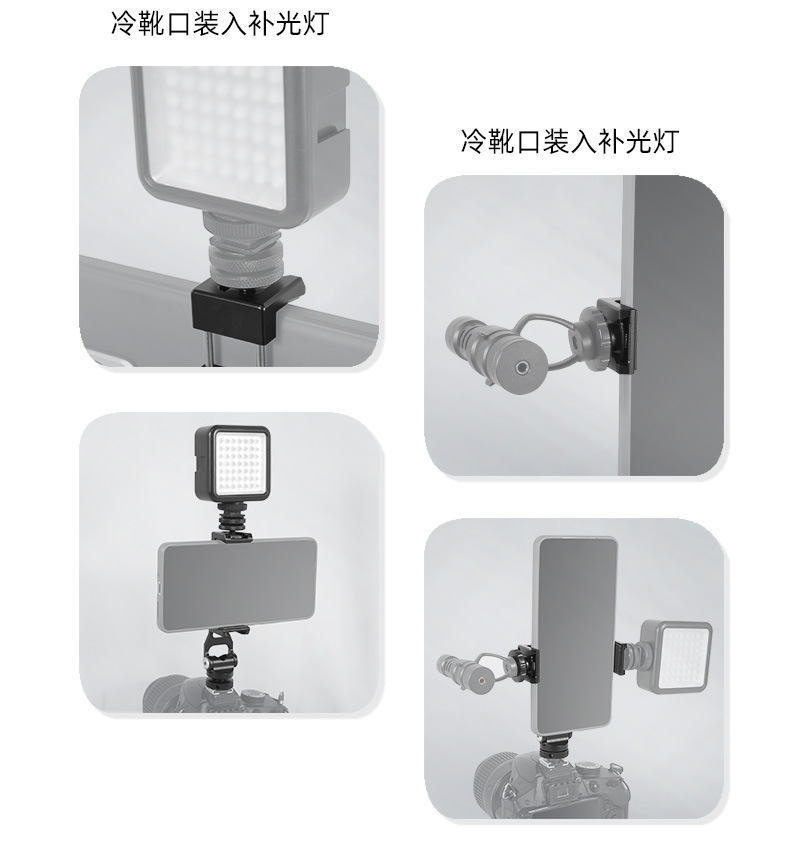 冷靴口装入补光灯

冷靴口装入补光灯