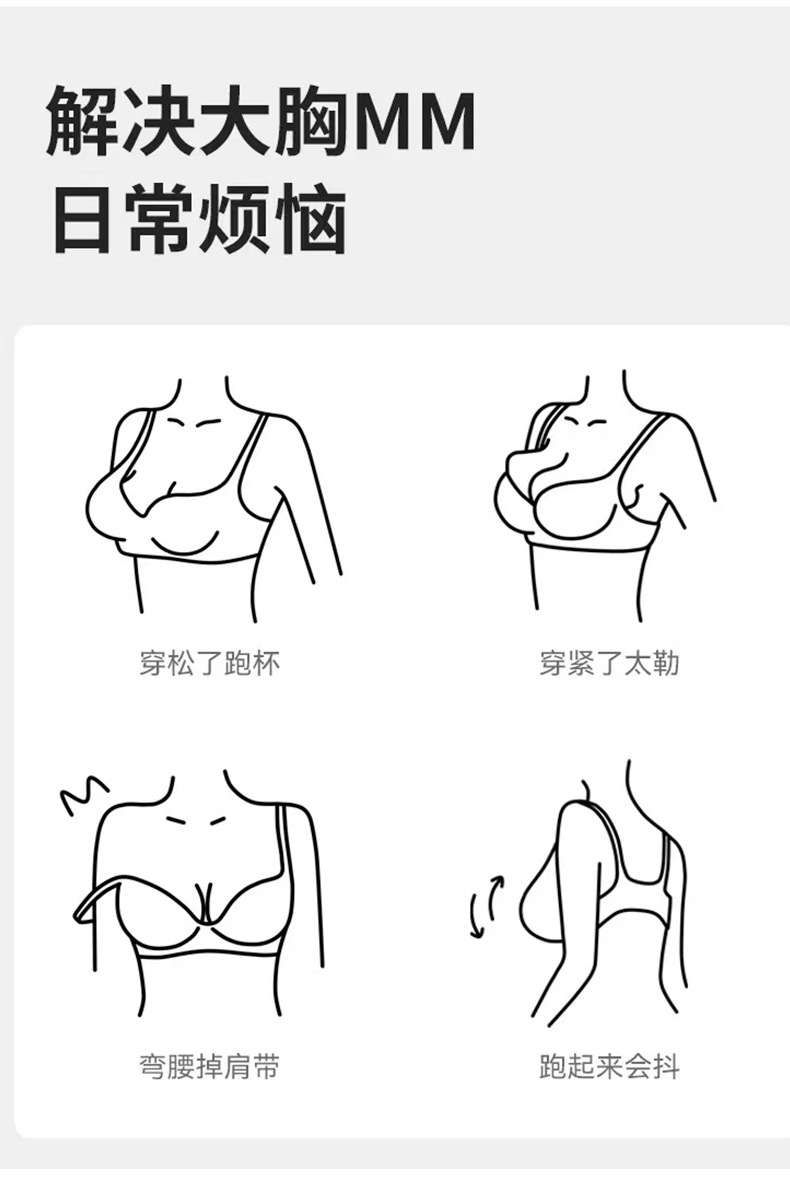 解决大胸MM
日常烦恼

穿松了跑杯

穿紧了太勒

弯腰掉肩带

跑起来会抖