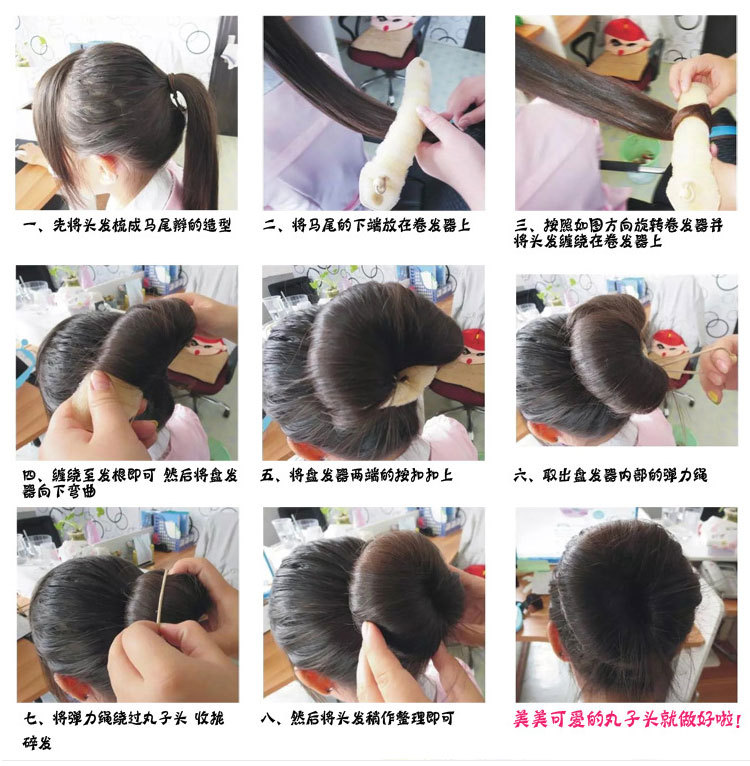 一、先将头发梳成马尾辫的造型

二、将马尾的下端放在卷发器上

三、按照如图方向旋转卷发器并将头发缠绕在卷发器上

四、缠绕至发根即可 然后将盘发器向下弯曲

五、将盘发器两端的按扣扣上

六、取出盘发器内部的弹力绳

七、将弹力绳绕过丸子头 收拢碎发

八、然后将头发稍作整理即可

美美可爱的丸子头就做好啦！