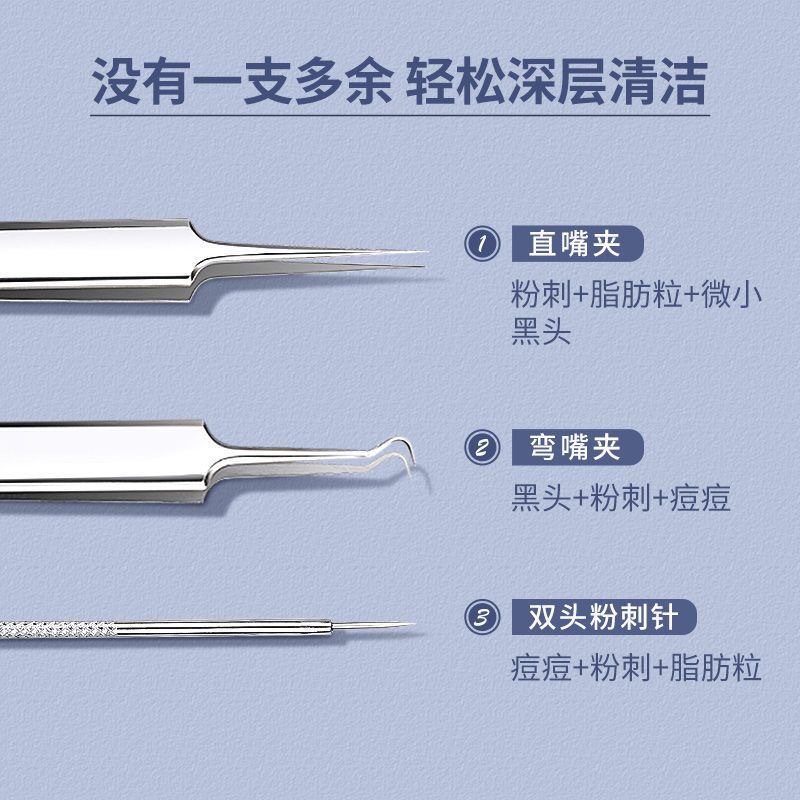 没有一支多余 轻松深层清洁

① 直嘴夹

粉刺+脂肪粒+微小黑头

② 弯嘴夹

黑头+粉刺+痘痘

③ 双头粉刺针

痘痘+粉刺+脂肪粒