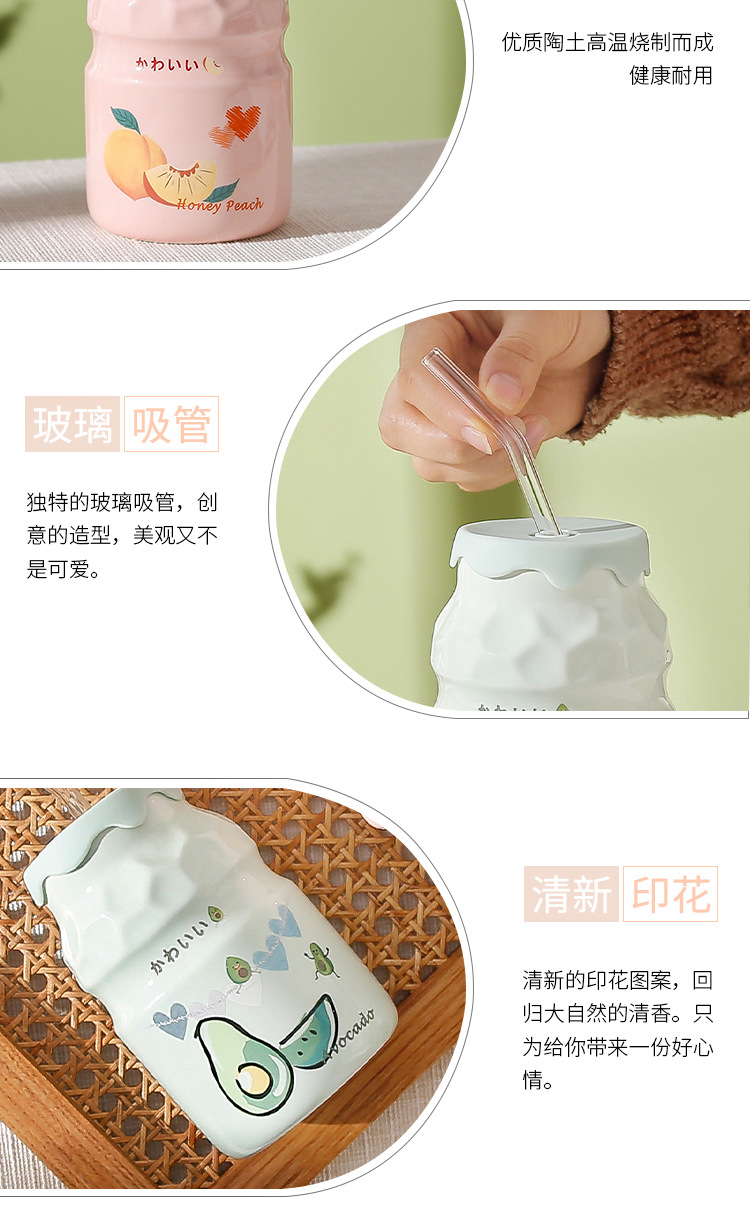 かわいい

Honey Peach

优质陶土高温烧制而成
健康耐用

玻璃 吸管

独特的玻璃吸管，创意的造型，美观又不是可爱。

かわいい

Avocado

清新 印花

清新的印花图案，回归大自然的清香。只为给你带来一份好心情。