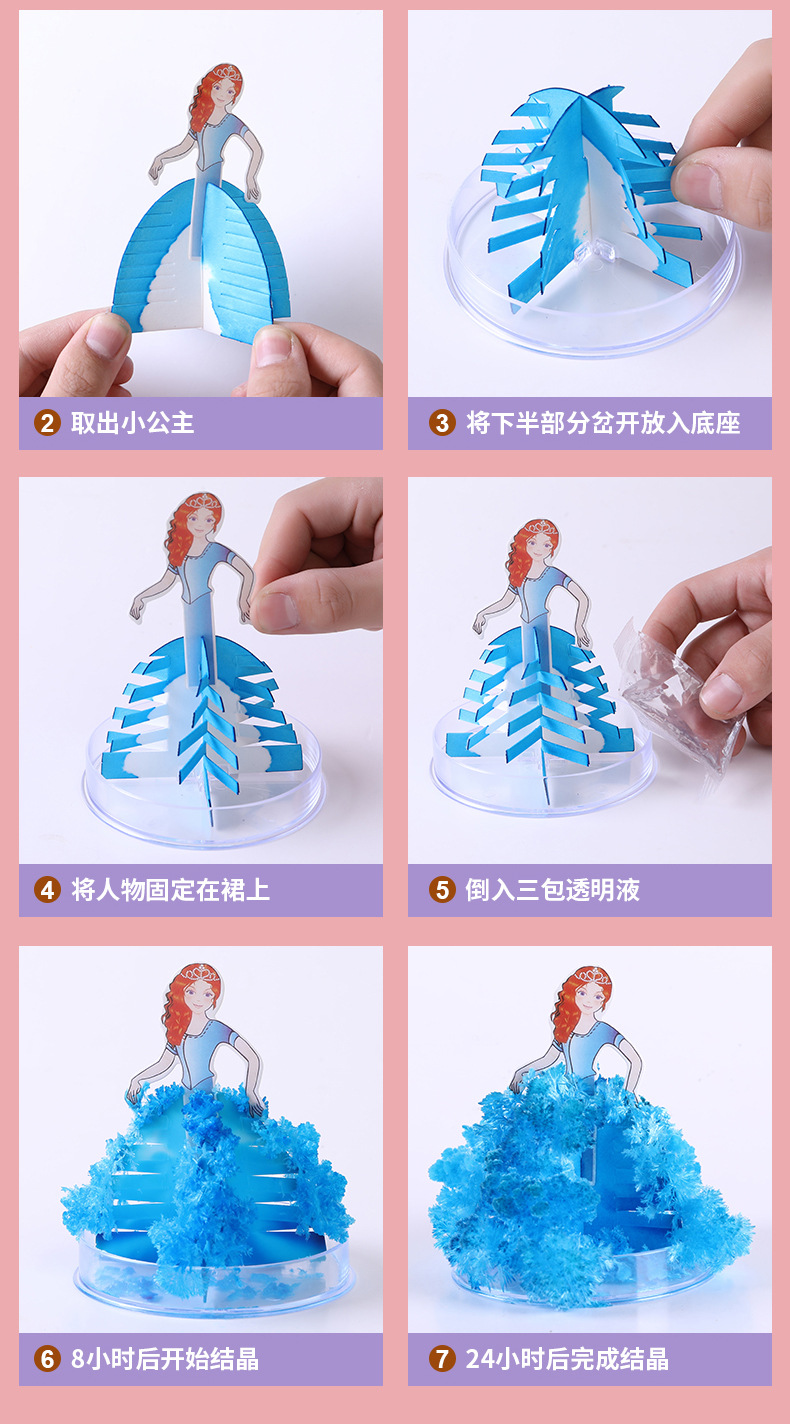 2 取出小公主

3 将下半部分岔开放入底座

4 将人物固定在裙上

5 倒入三包透明液

6 8小时后开始结晶

7 24小时后完成结晶