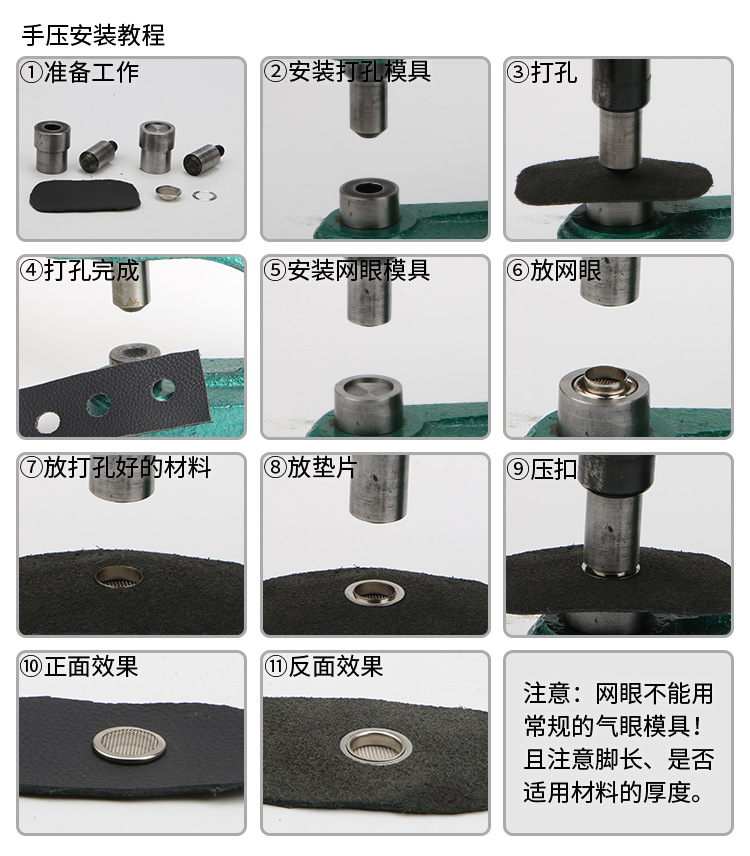 手压安装教程

①准备工作

②安装打孔模具

③打孔

④打孔完成

⑤安装网眼模具

⑥放网眼

⑦放打孔好的材料

⑧放垫片

⑨压扣

⑩正面效果

⑪反面效果

注意：网眼不能用常规的气眼模具！且注意脚长、是否适用材料的厚度。