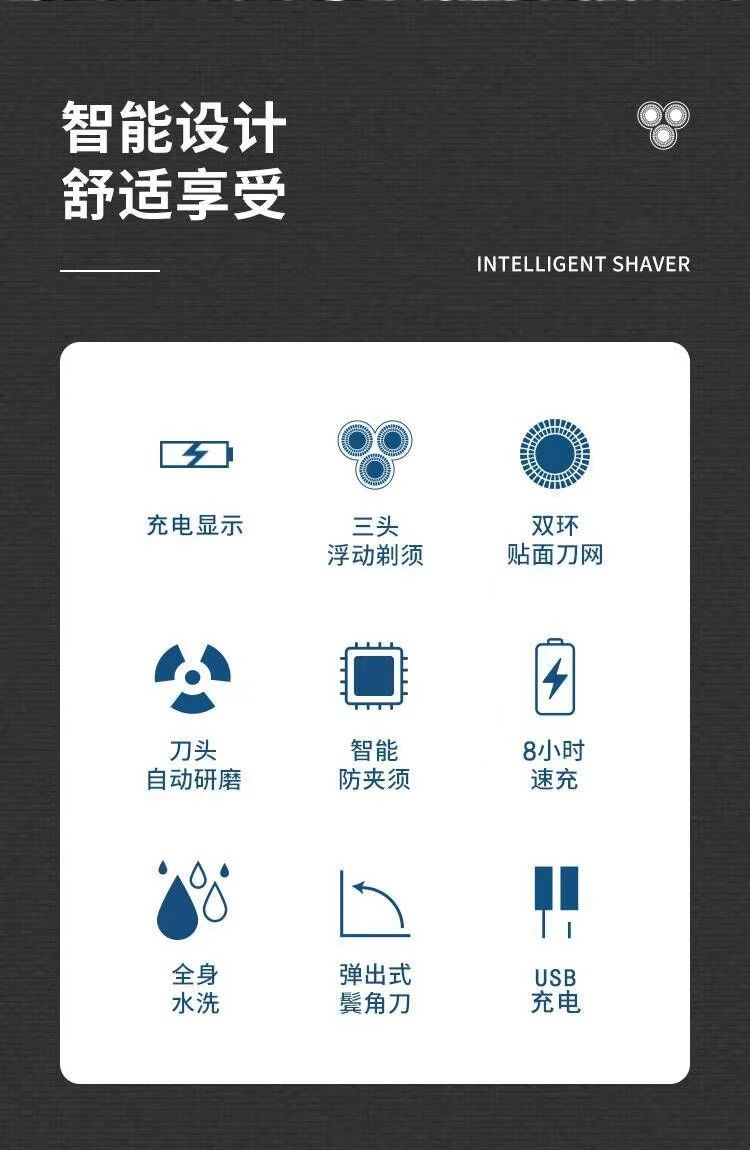 智能设计
舒适享受

INTELLIGENT SHAVER

充电显示

三头
浮动剃须

双环
贴面刀网

刀头
自动研磨

智能
防夹须

8小时
速充

全身
水洗

弹出式
鬓角刀

USB
充电