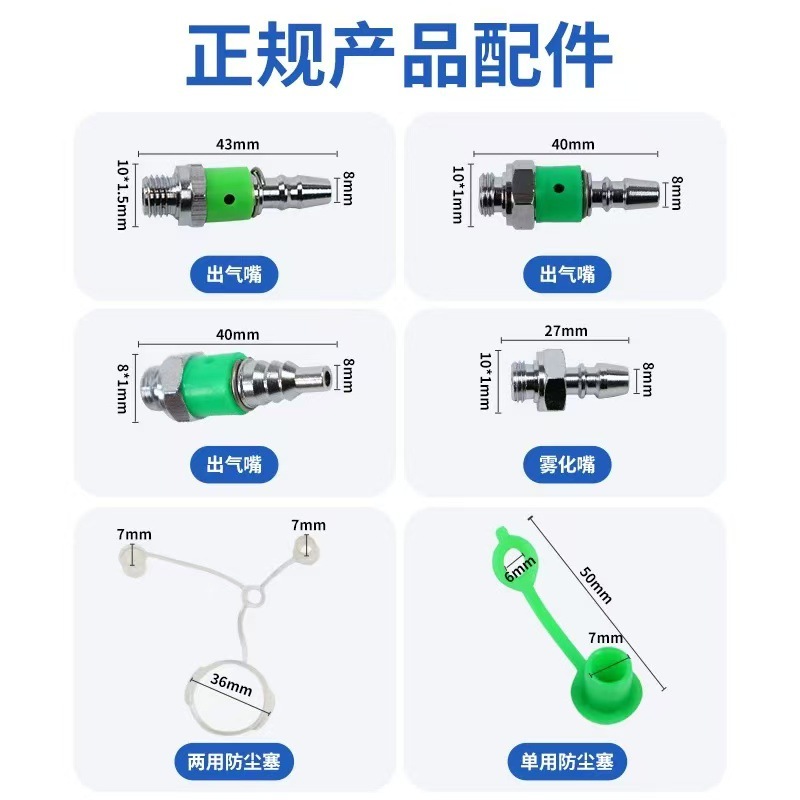 正规产品配件

43mm
10*1.5mm
8mm
出气嘴

40mm
10*1mm
8mm
出气嘴

40mm
8*1mm
8mm
出气嘴

27mm
10*1mm
8mm
雾化嘴

7mm
7mm
36mm
两用防尘塞

6mm
50mm
7mm
单用防尘塞