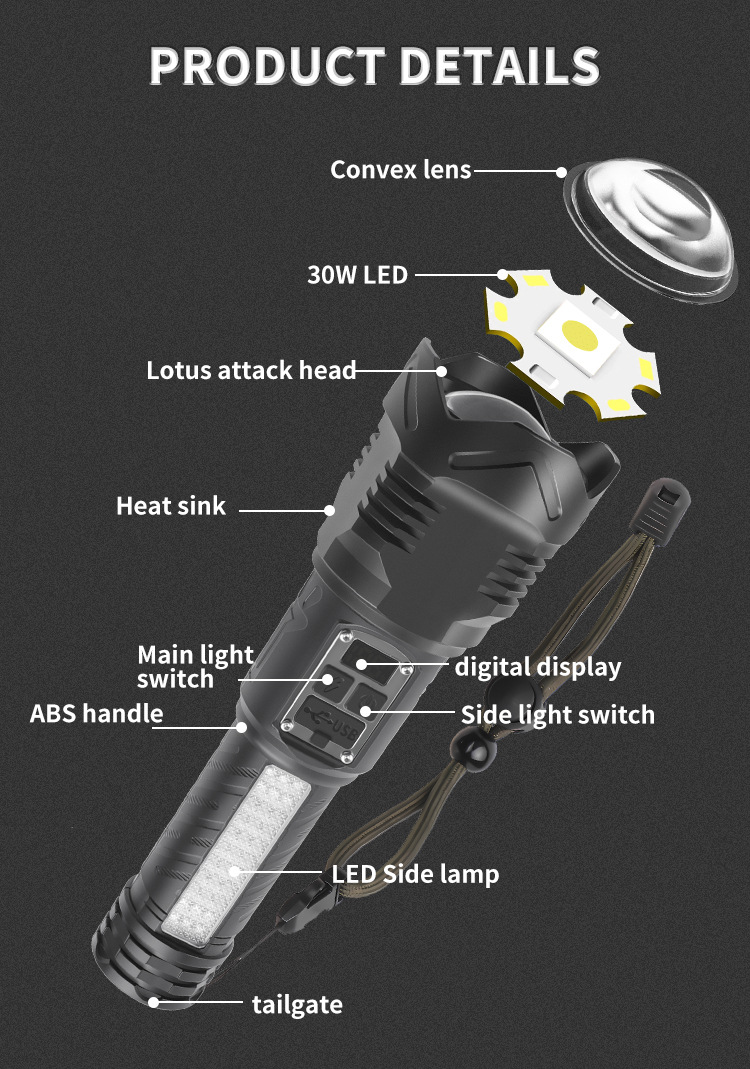 PRODUCT DETAILS

Convex lens

30W LED

Lotus attack head

Heat sink

Main light switch

digital display

ABS handle

Side light switch

USB

LED Side lamp

tailgate