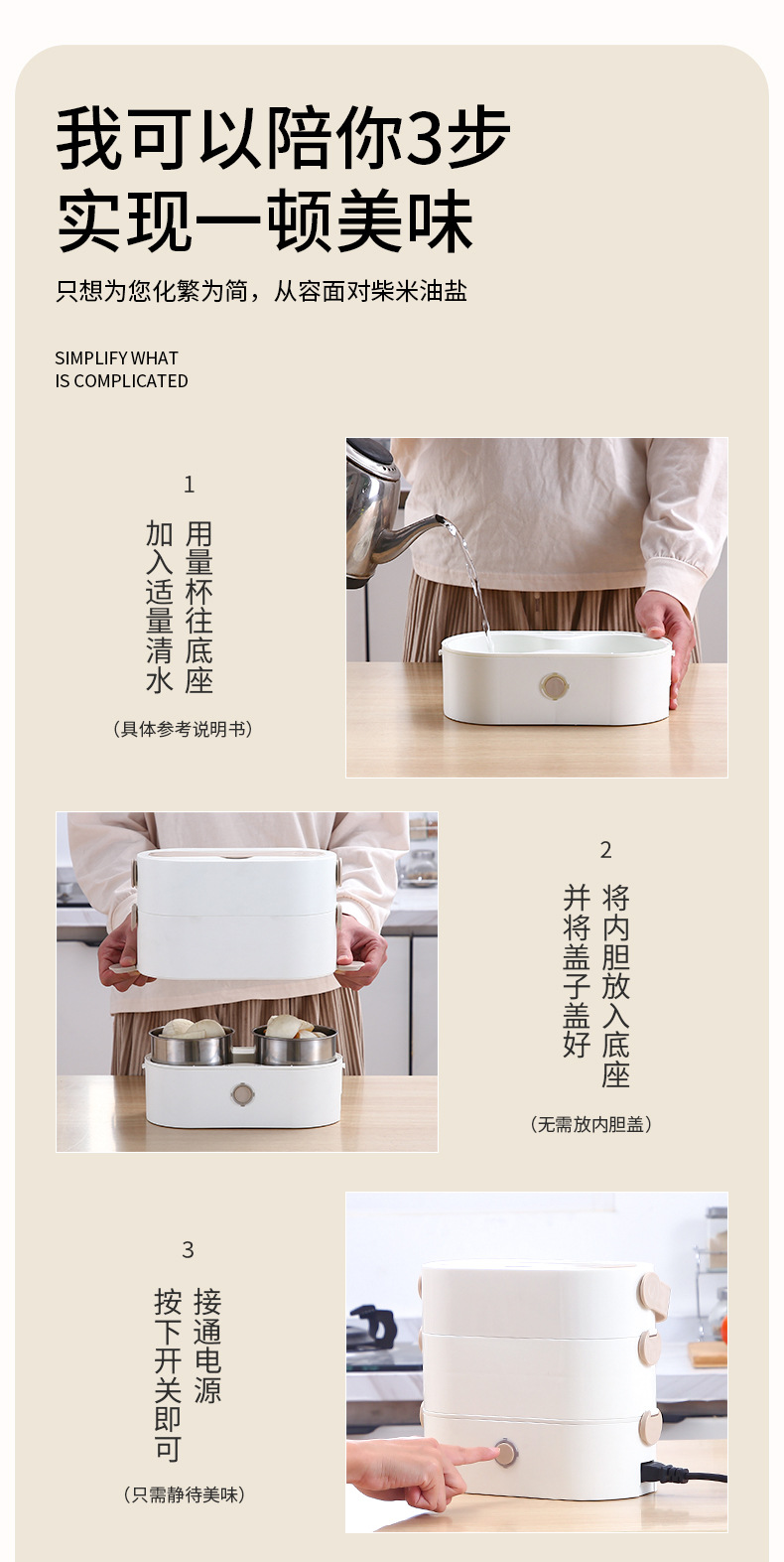 我可以陪你3步
实现一顿美味

只想为您化繁为简，从容面对柴米油盐

SIMPLIFY WHAT
IS COMPLICATED

1

用量杯往底座
加入适量清水

（具体参考说明书）

2

将内胆放入底座
并将盖子盖好

（无需放内胆盖）

3

接通电源
按下开关即可

（只需静待美味）