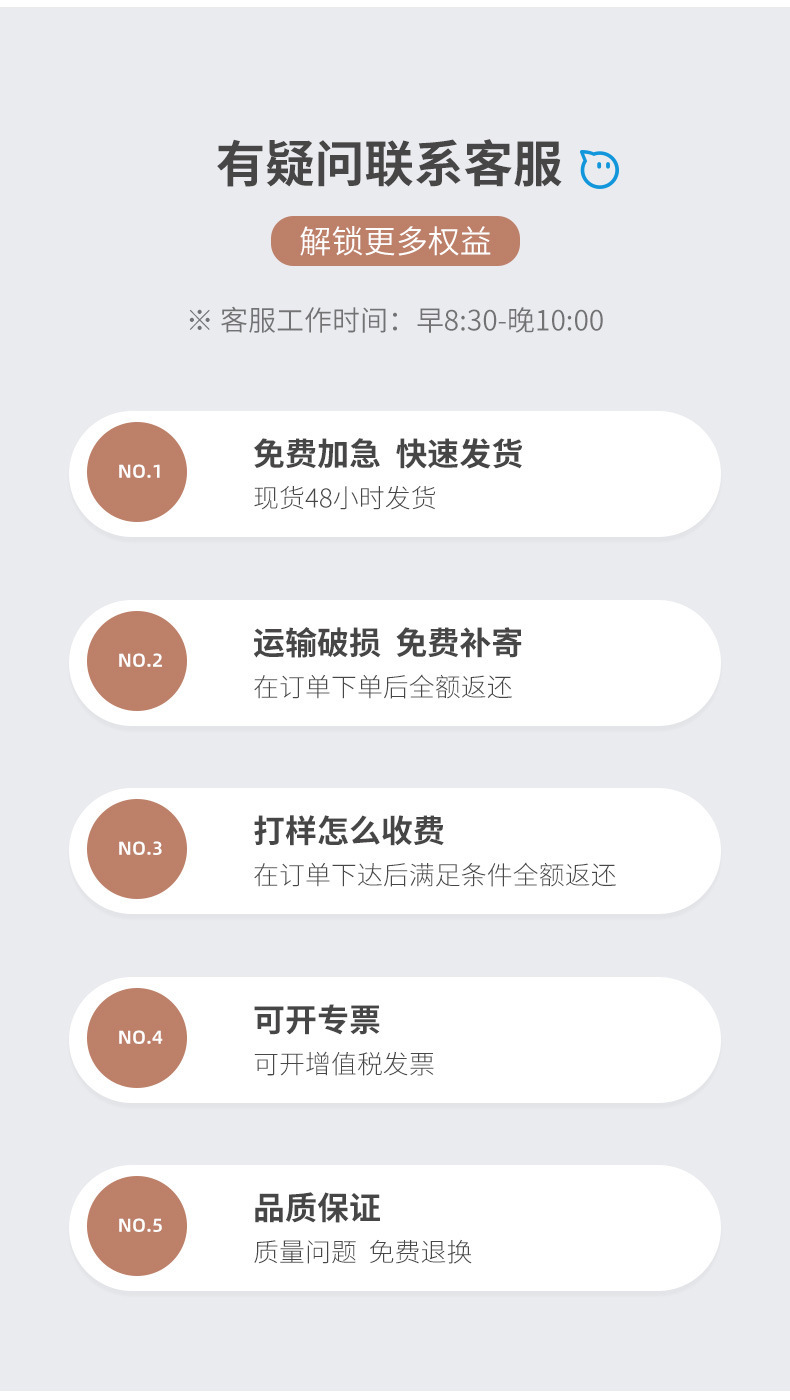 有疑问联系客服

解锁更多权益

※ 客服工作时间：早8:30-晚10:00

NO.1

免费加急 快速发货

现货48小时发货

NO.2

运输破损 免费补寄

在订单下单后全额返还

NO.3

打样怎么收费

在订单下达后满足条件全额返还

NO.4

可开专票

可开增值税发票

NO.5

品质保证

质量问题 免费退换