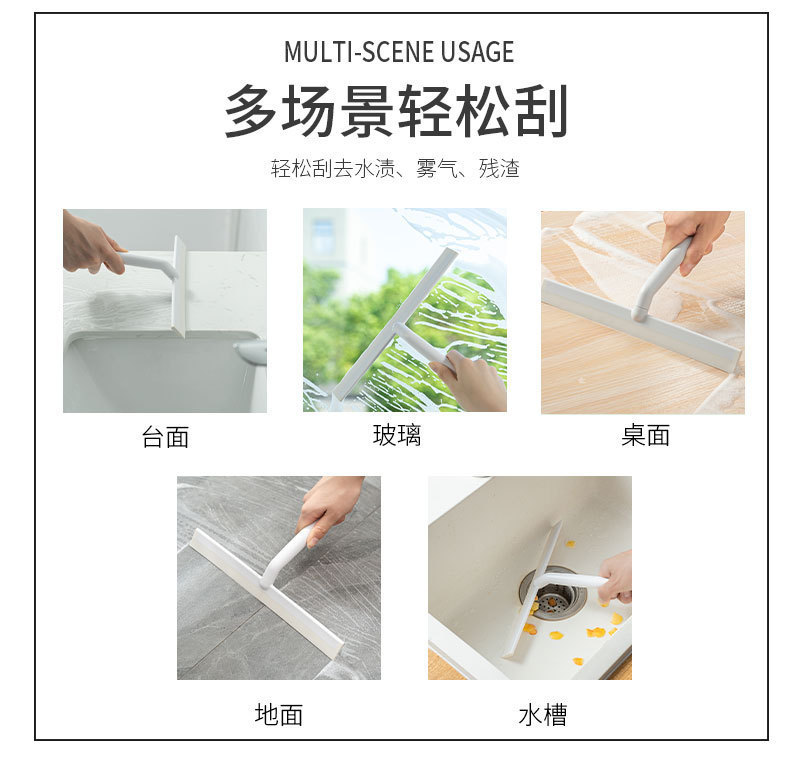 MULTI-SCENE USAGE

多场景轻松刮

轻松刮去水渍、雾气、残渣

台面

玻璃

桌面

地面

水槽