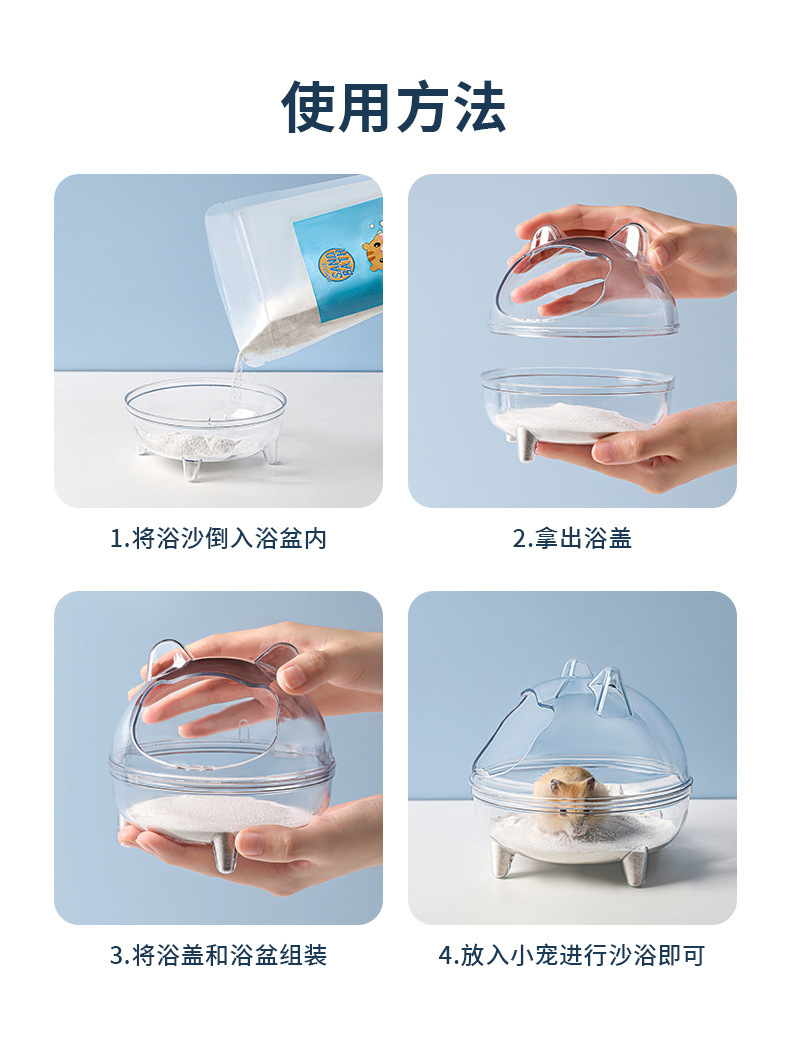 使用方法

1.将浴沙倒入浴盆内

2.拿出浴盖

3.将浴盖和浴盆组装

4.放入小宠进行沙浴即可