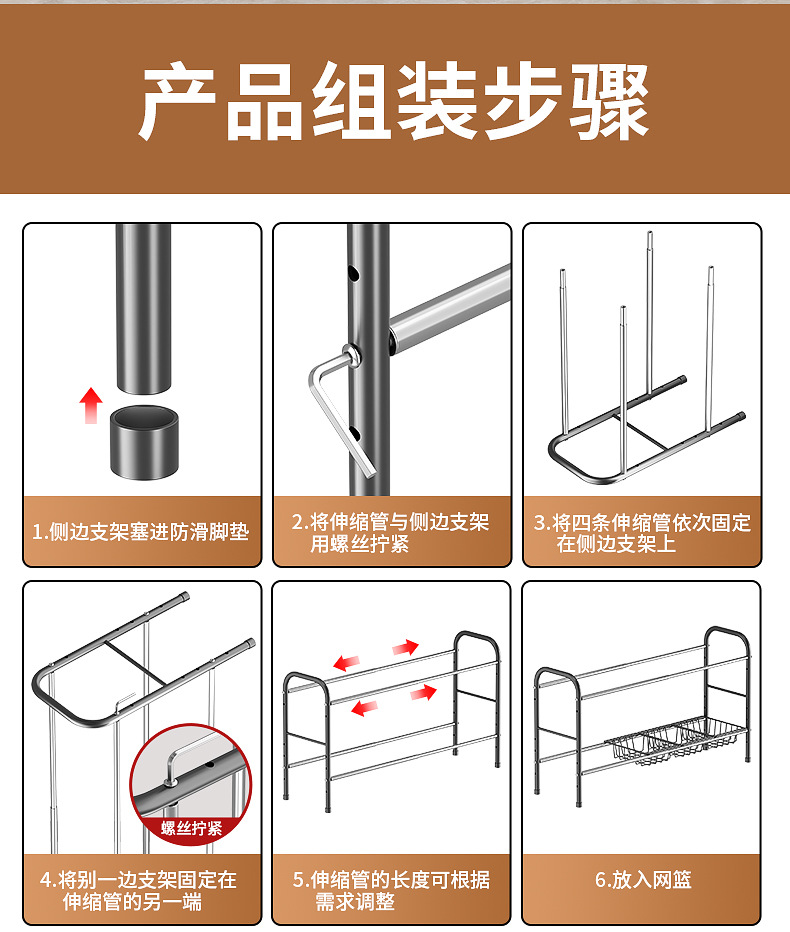 产品组装步骤

1.侧边支架塞进防滑脚垫

2.将伸缩管与侧边支架用螺丝拧紧

3.将四条伸缩管依次固定在侧边支架上

螺丝拧紧

4.将别一边支架固定在伸缩管的另一端

5.伸缩管的长度可根据需求调整

6.放入网篮