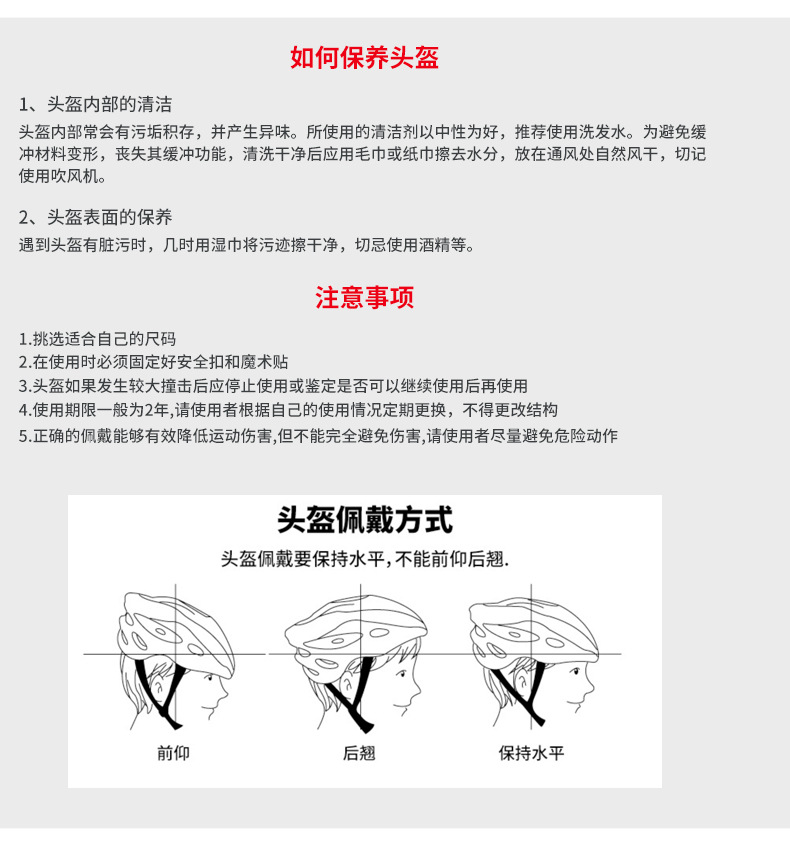 如何保养头盔

1、头盔内部的清洁
头盔内部常会有污垢积存，并产生异味。所使用的清洁剂以中性为好，推荐使用洗发水。为避免缓冲材料变形，丧失其缓冲功能，清洗干净后应用毛巾或纸巾擦去水分，放在通风处自然风干，切记使用吹风机。

2、头盔表面的保养
遇到头盔有脏污时，几时用湿巾将污迹擦干净，切忌使用酒精等。

注意事项

1.挑选适合自己的尺码
2.在使用时必须固定好安全扣和魔术贴
3.头盔如果发生较大撞击后应停止使用或鉴定是否可以继续使用后再使用
4.使用期限一般为2年,请使用者根据自己的使用情况定期更换，不得更改结构
5.正确的佩戴能够有效降低运动伤害,但不能完全避免伤害,请使用者尽量避免危险动作

头盔佩戴方式
头盔佩戴要保持水平,不能前仰后翘.

前仰

后翘

保持水平