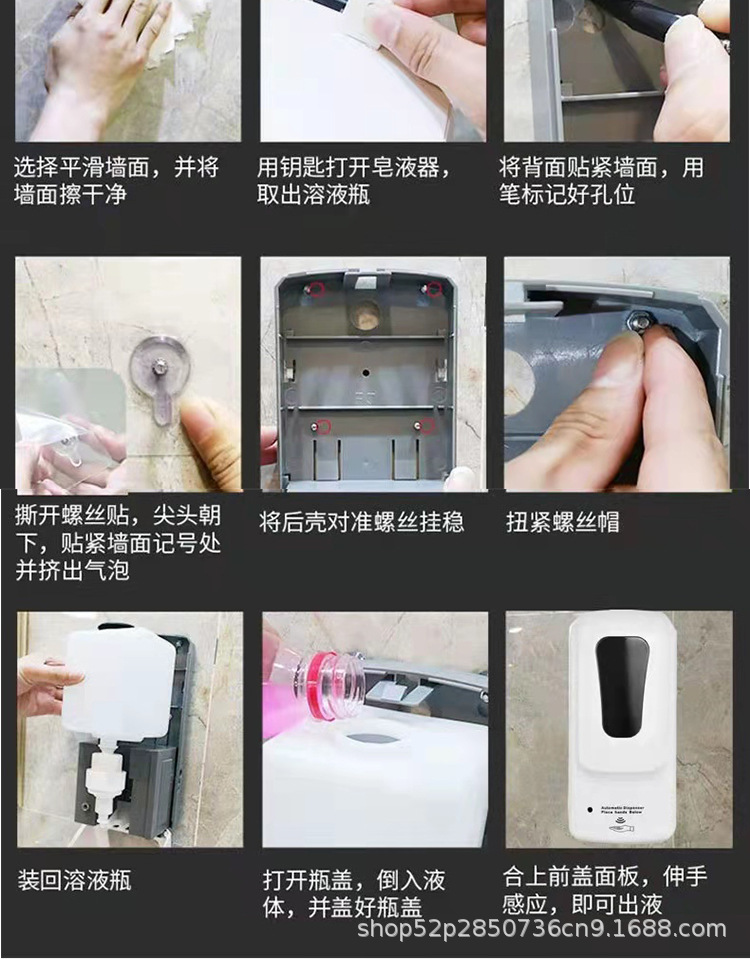 选择平滑墙面，并将墙面擦干净

用钥匙打开皂液器，取出溶液瓶

将背面贴紧墙面，用笔标记好孔位

撕开螺丝贴，尖头朝下，贴紧墙面记号处并挤出气泡

将后壳对准螺丝挂稳

扭紧螺丝帽

装回溶液瓶

打开瓶盖，倒入液体，并盖好瓶盖

Automatic Dispenser
Place hands Below

合上前盖面板，伸手感应，即可出液

shop52p2850736cn9.1688.com