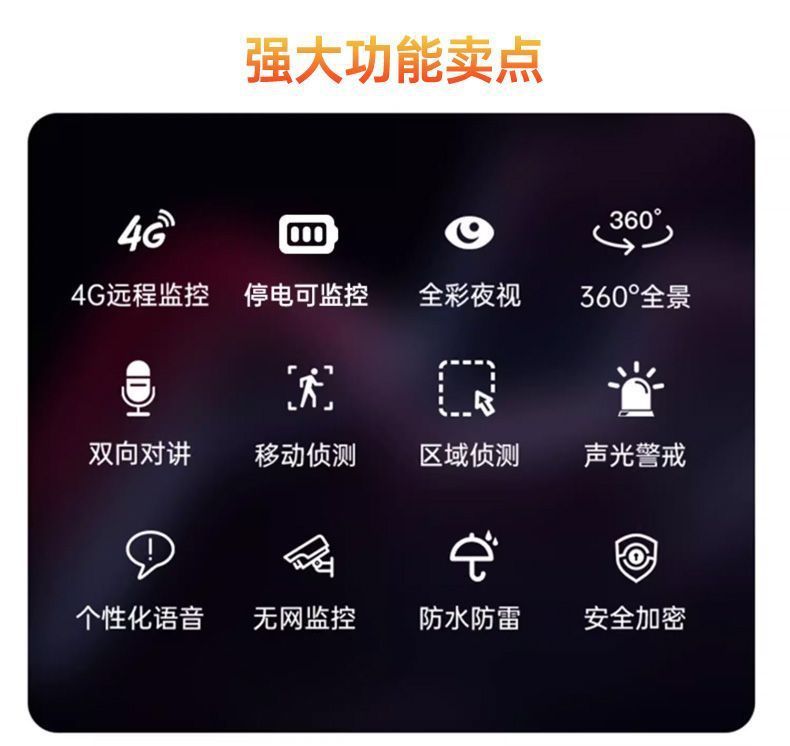 强大功能卖点

4G

4G远程监控

停电可监控

全彩夜视

360°

360°全景

双向对讲

移动侦测

区域侦测

声光警戒

个性化语音

无网监控

防水防雷

安全加密