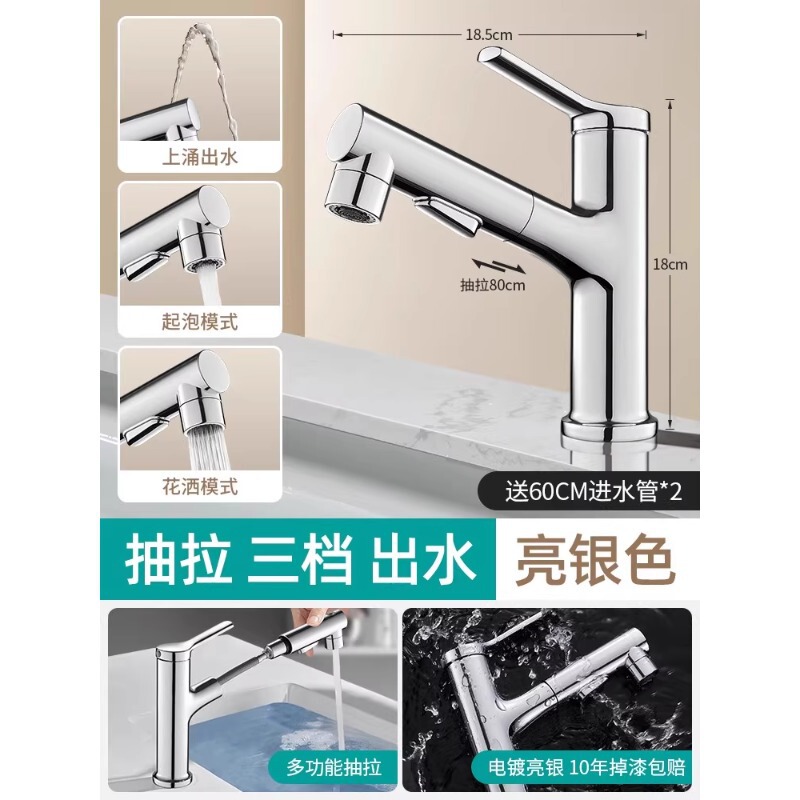 上涌出水

起泡模式

花洒模式

18.5cm

18cm

抽拉80cm

送60CM进水管*2

抽拉 三档 出水

亮银色

多功能抽拉

电镀亮银 10年掉漆包赔