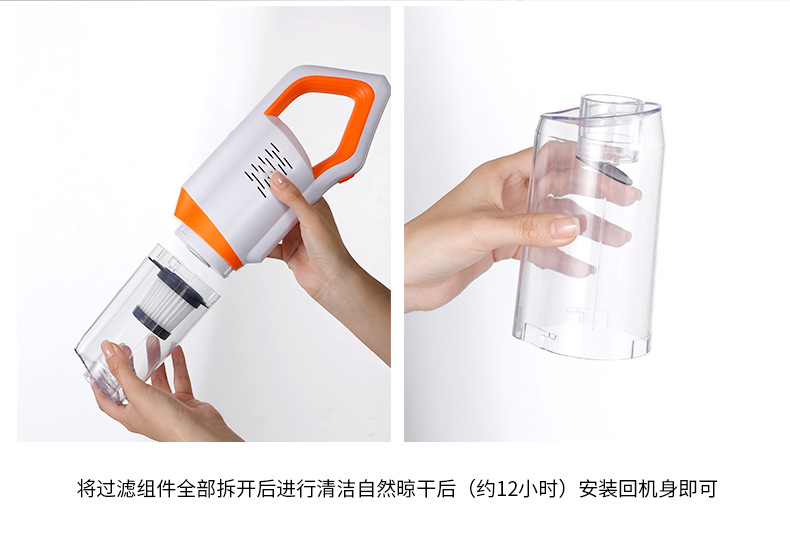 将过滤组件全部拆开后进行清洁自然晾干后（约12小时）安装回机身即可