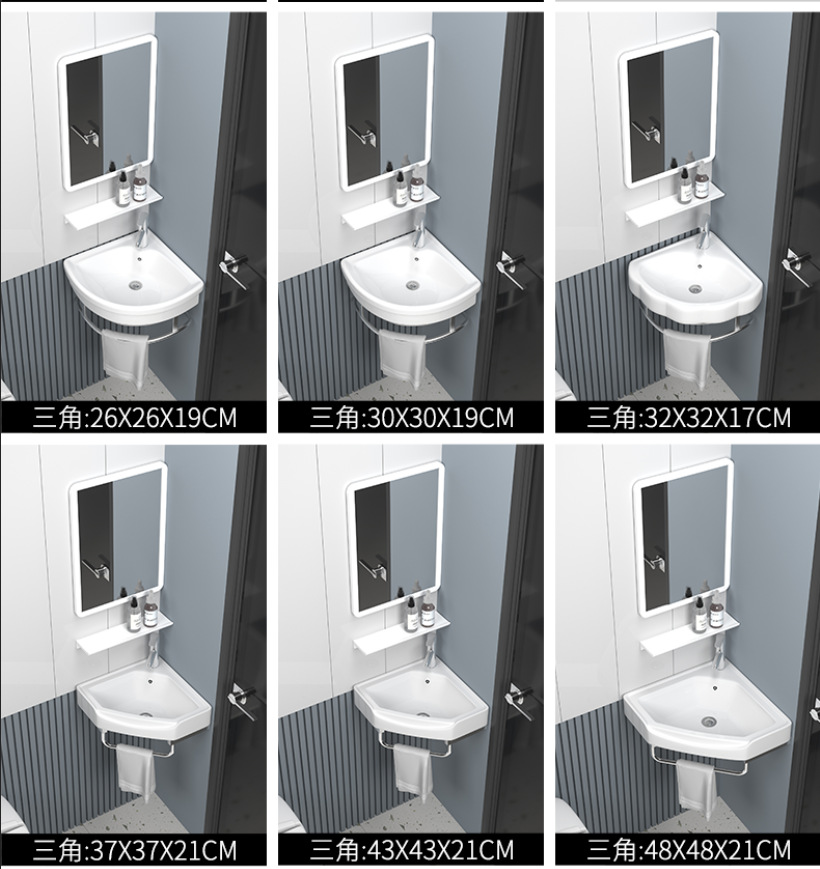 三角:26X26X19CM

三角:30X30X19CM

三角:32X32X17CM

三角:37X37X21CM

三角:43X43X21CM

三角:48X48X21CM