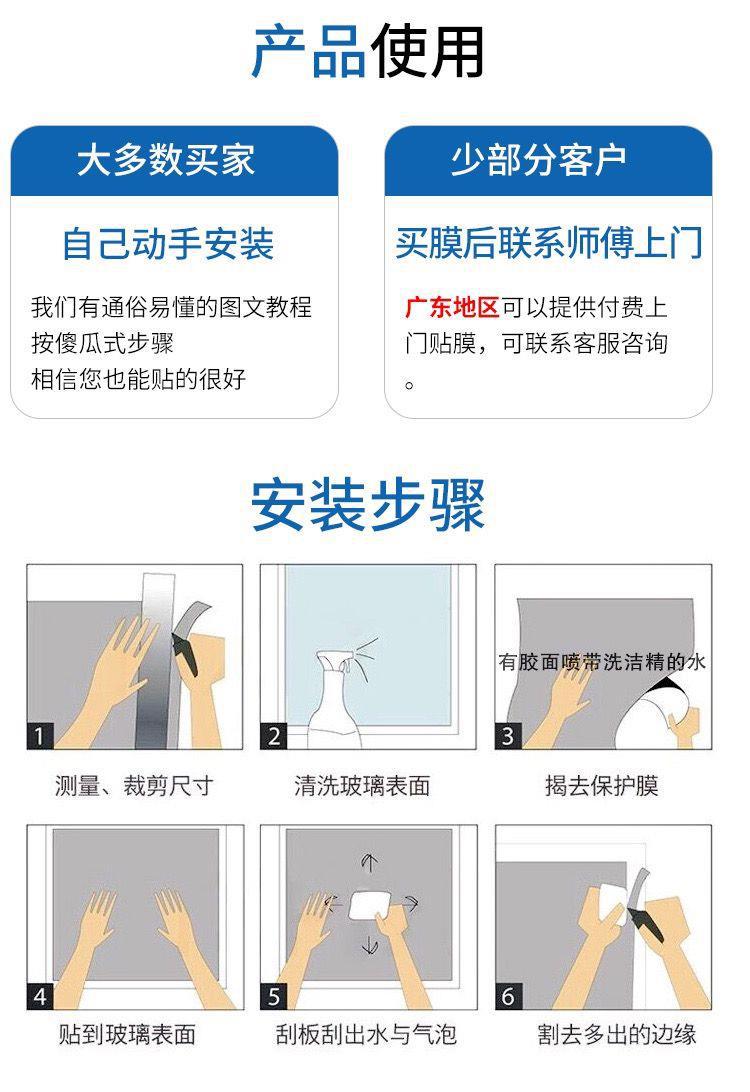 产品使用

大多数买家

自己动手安装

我们有通俗易懂的图文教程
按傻瓜式步骤
相信您也能贴的很好

少部分客户

买膜后联系师傅上门

广东地区可以提供付费上门贴膜，可联系客服咨询。

安装步骤

1
测量、裁剪尺寸

2
清洗玻璃表面

有胶面喷带洗洁精的水
3
揭去保护膜

4
贴到玻璃表面

5
刮板刮出水与气泡

6
割去多出的边缘