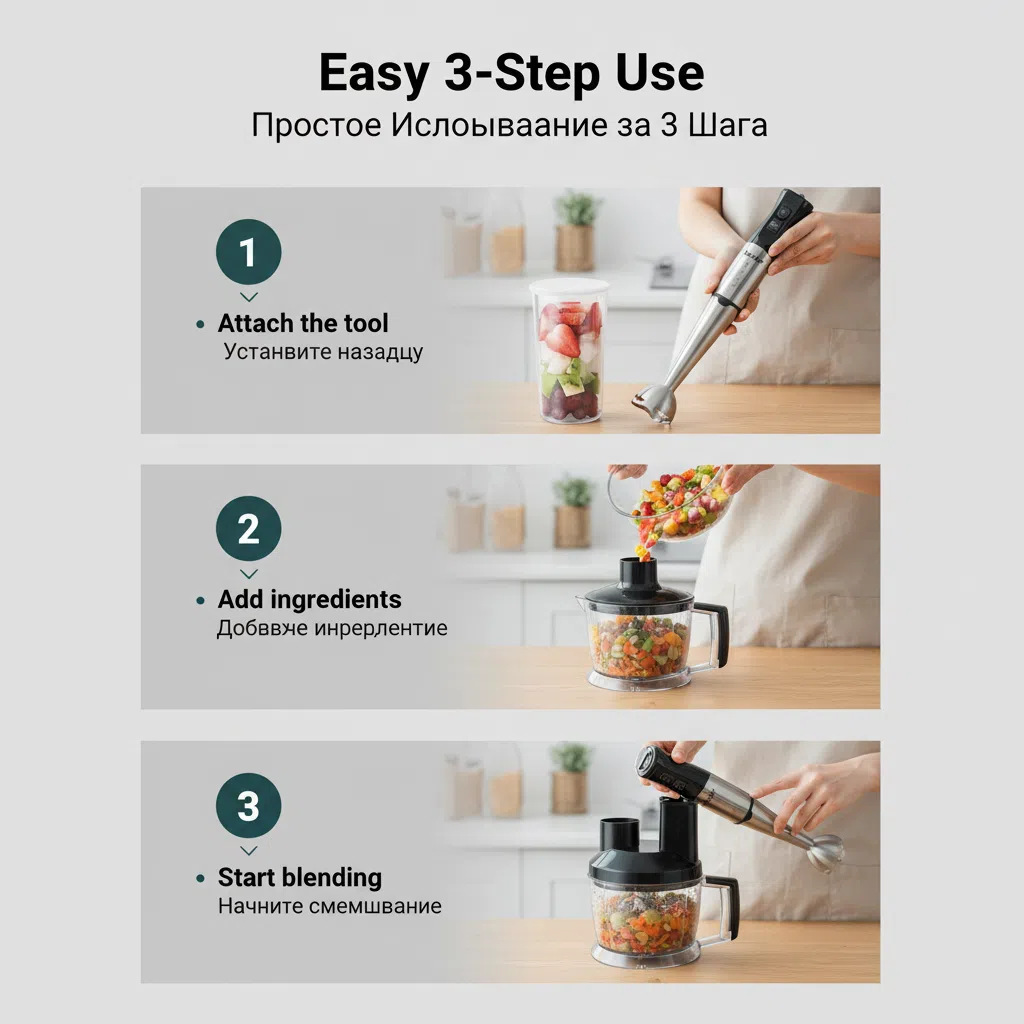 Easy 3-Step Use
Простое Ислоываание за 3 Шага

1
Attach the tool
Устанвите назадцу

2
Add ingredients
Добввче инрерлентие

3
Start blending
Начните смемшвание