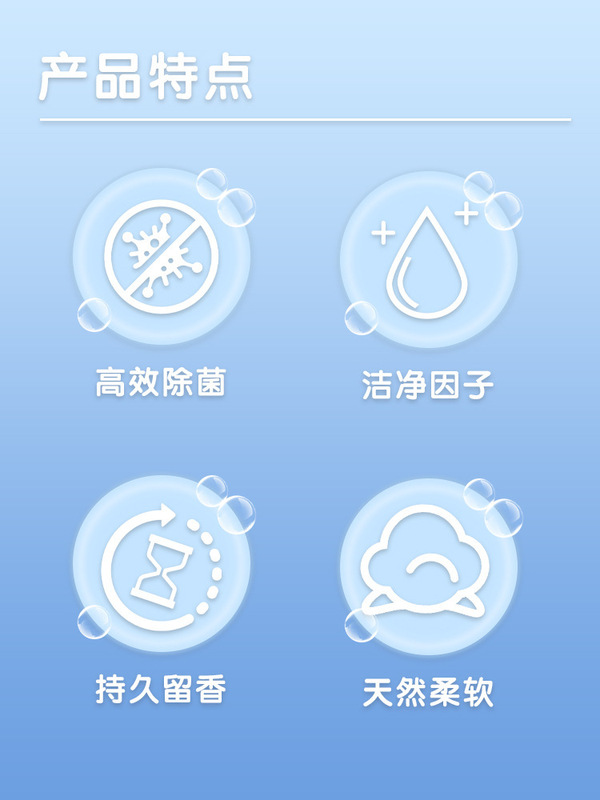 产品特点

高效除菌

洁净因子

持久留香

天然柔软